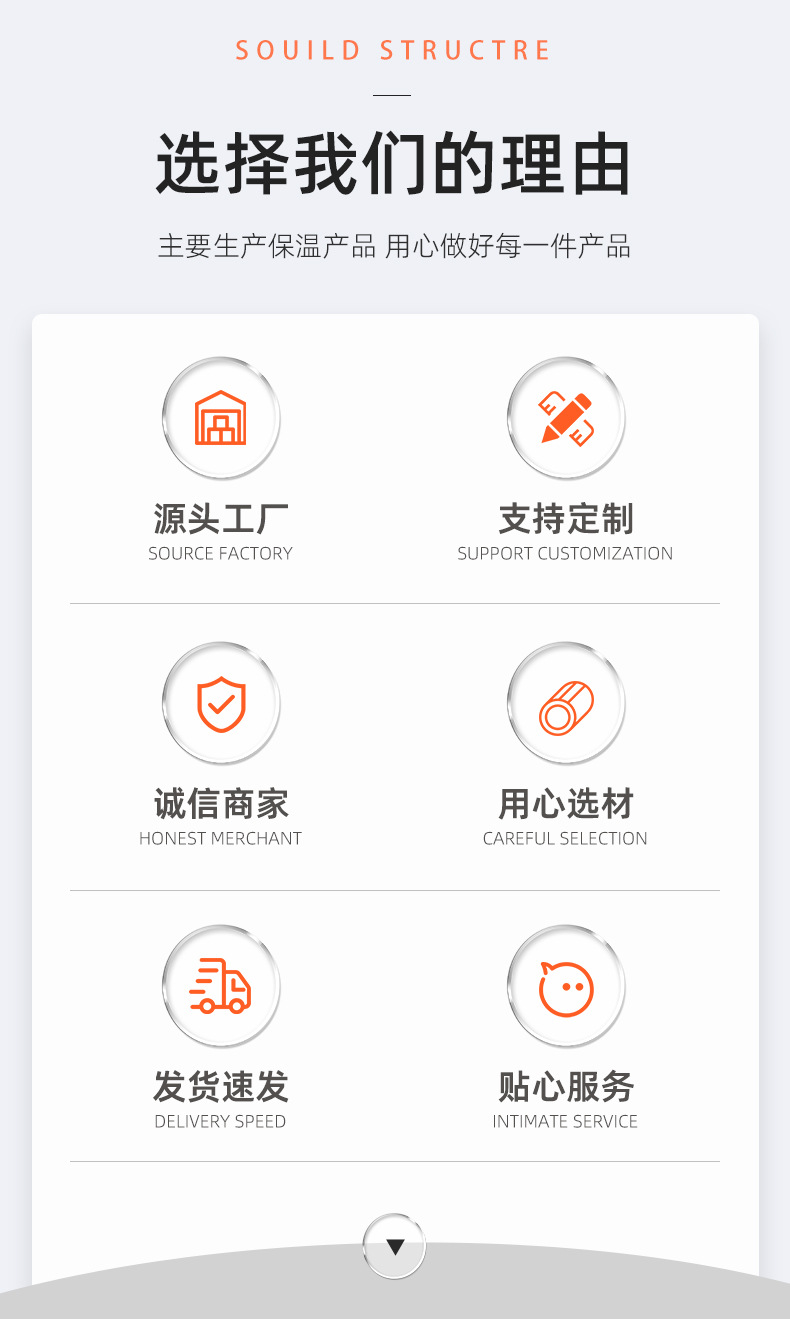 SOUILD STRUCTRE

选择我们的理由

主要生产保温产品 用心做好每一件产品

源头工厂
SOURCE FACTORY

支持定制
SUPPORT CUSTOMIZATION

诚信商家
HONEST MERCHANT

用心选材
CAREFUL SELECTION

发货速发
DELIVERY SPEED

贴心服务
INTIMATE SERVICE