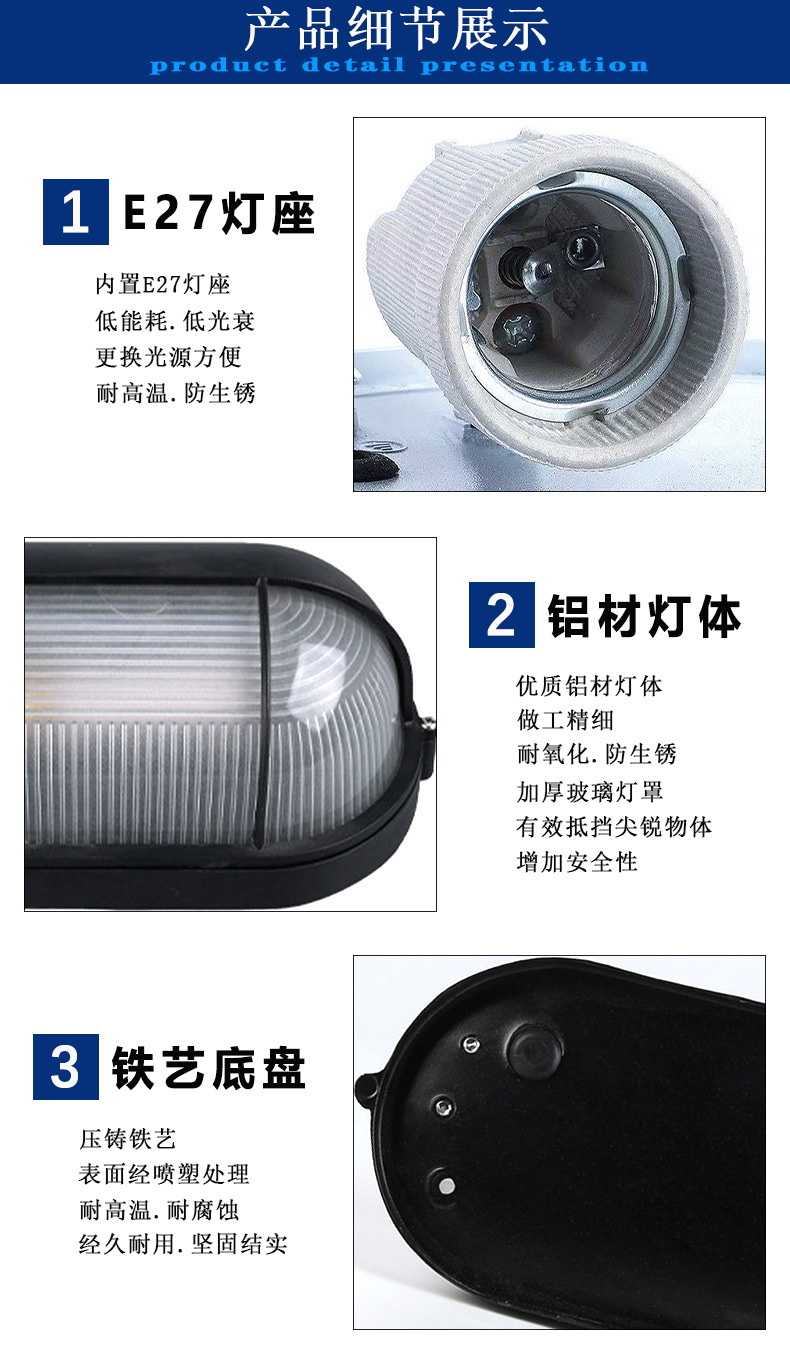 产品细节展示
product detail presentation

1 E27灯座

内置E27灯座
低能耗.低光衰
更换光源方便
耐高温.防生锈

2 铝材灯体

优质铝材灯体
做工精细
耐氧化.防生锈
加厚玻璃灯罩
有效抵挡尖锐物体
增加安全性

3 铁艺底盘

压铸铁艺
表面经喷塑处理
耐高温.耐腐蚀
经久耐用.坚固结实