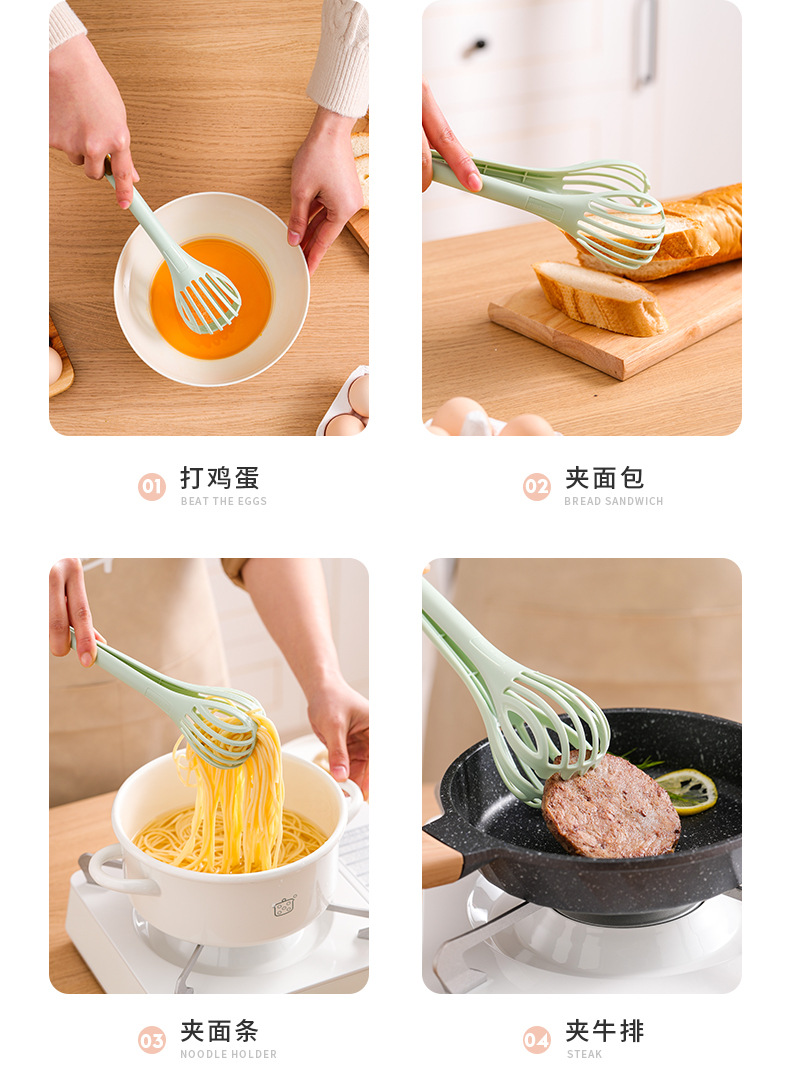 01 打鸡蛋
BEAT THE EGGS

02 夹面包
BREAD SANDWICH

03 夹面条
NOODLE HOLDER

04 夹牛排
STEAK