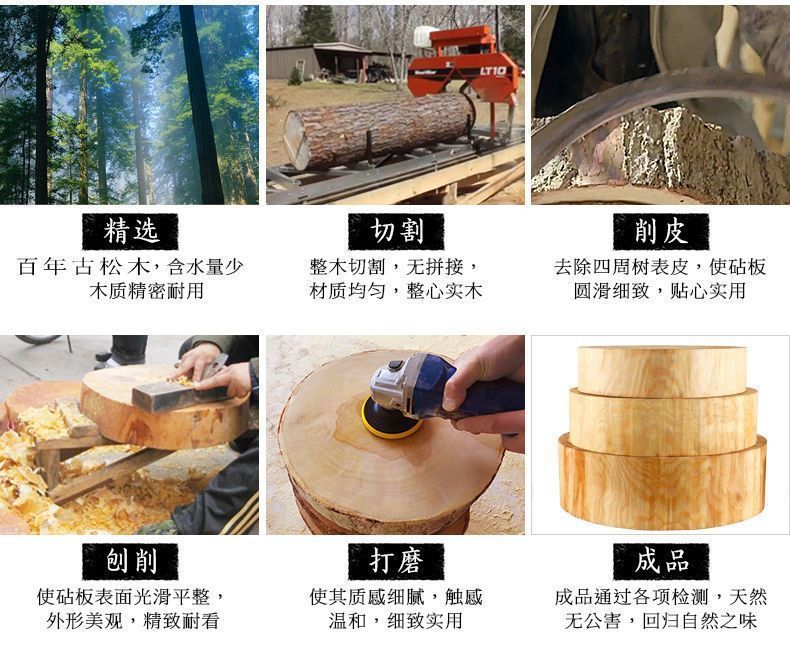 LT10

精选

百年古松木，含水量少
木质精密耐用

切割

整木切割，无拼接，
材质均匀，整心实木

削皮

去除四周树表皮，使砧板
圆滑细致，贴心实用

刨削

使砧板表面光滑平整，
外形美观，精致耐看

打磨

使其质感细腻，触感
温和，细致实用

成品

成品通过各项检测，天然
无公害，回归自然之味