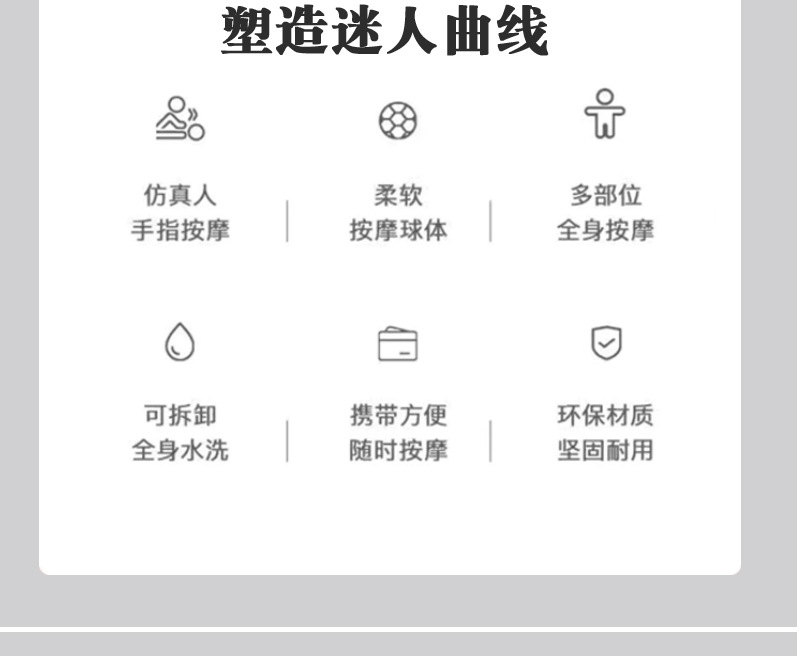 塑造迷人曲线

仿真人
手指按摩

柔软
按摩球体

多部位
全身按摩

可拆卸
全身水洗

携带方便
随时按摩

环保材质
坚固耐用