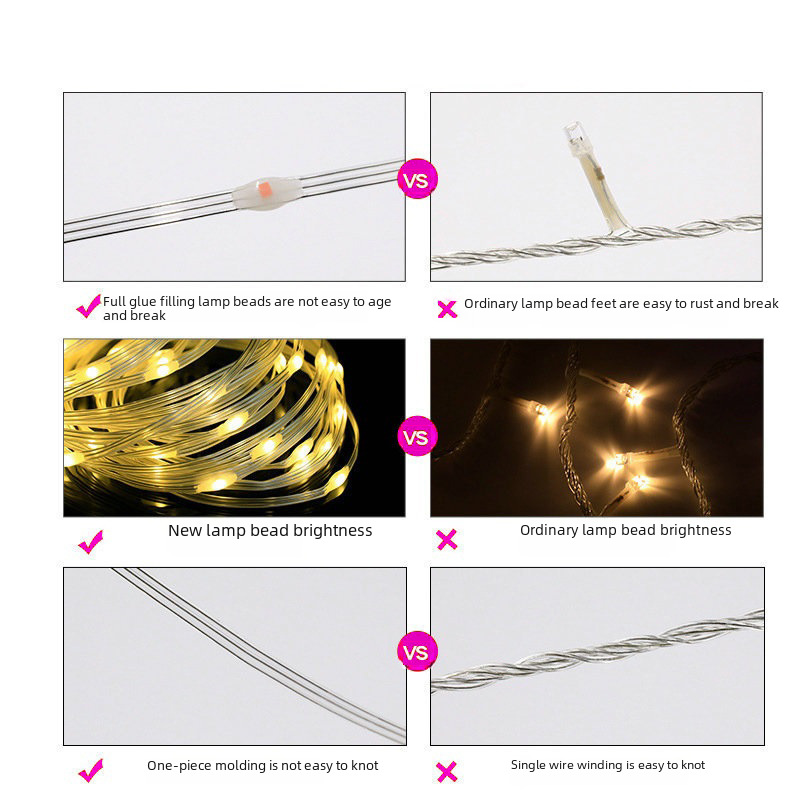 VS

Full glue filling lamp beads are not easy to age and break

Ordinary lamp bead feet are easy to rust and break

VS

New lamp bead brightness

Ordinary lamp bead brightness

VS

One-piece molding is not easy to knot

Single wire winding is easy to knot