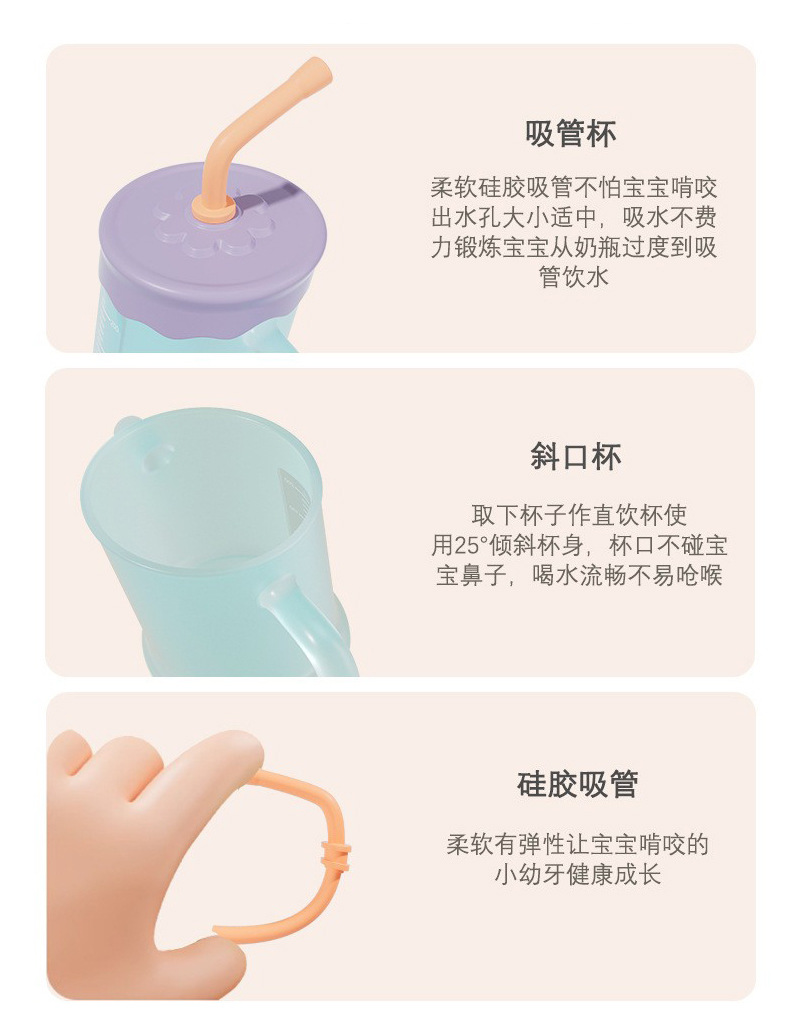 吸管杯

柔软硅胶吸管不怕宝宝啃咬出水孔大小适中，吸水不费力锻炼宝宝从奶瓶过度到吸管饮水

斜口杯

取下杯子作直饮杯使用25°倾斜杯身，杯口不碰宝宝鼻子，喝水流畅不易呛喉

硅胶吸管

柔软有弹性让宝宝啃咬的小幼牙健康成长