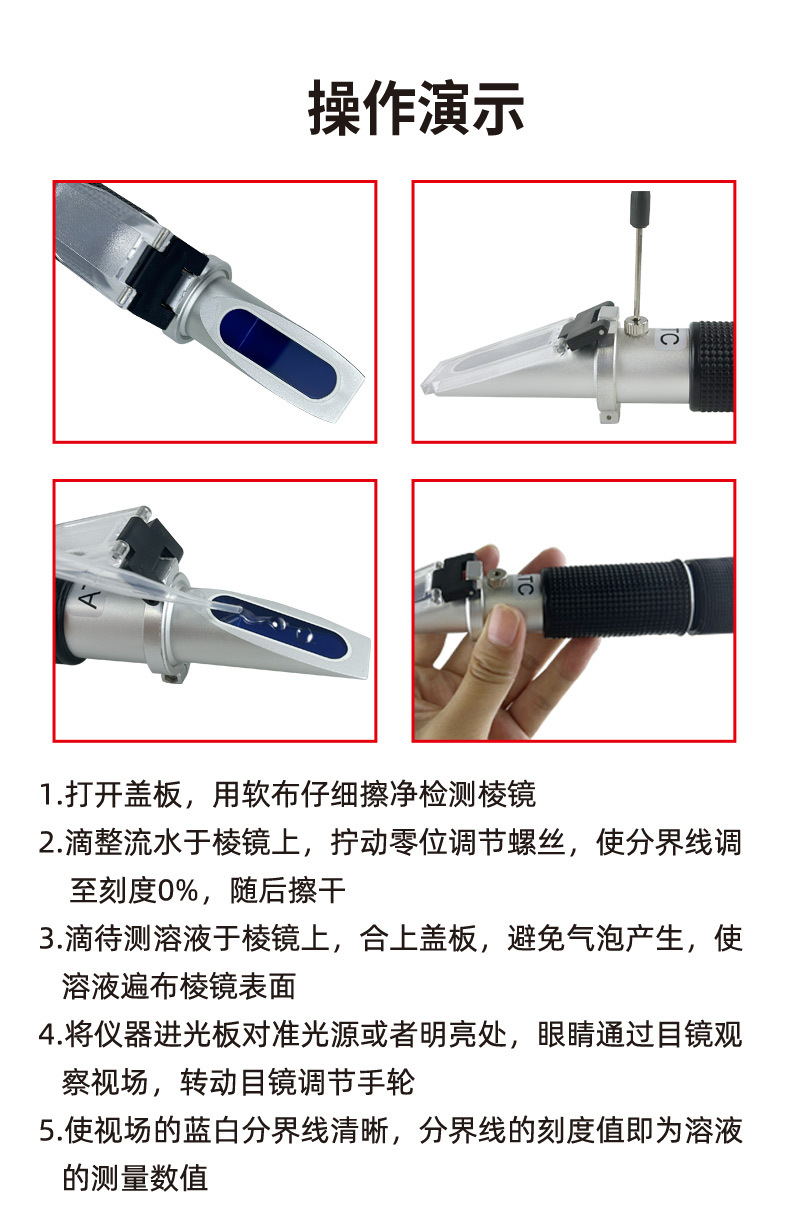 操作演示

TC

A

TC

1.打开盖板，用软布仔细擦净检测棱镜

2.滴整流水于棱镜上，拧动零位调节螺丝，使分界线调至刻度0%，随后擦干

3.滴待测溶液于棱镜上，合上盖板，避免气泡产生，使溶液遍布棱镜表面

4.将仪器进光板对准光源或者明亮处，眼睛通过目镜观察视场，转动目镜调节手轮

5.使视场的蓝白分界线清晰，分界线的刻度值即为溶液的测量数值