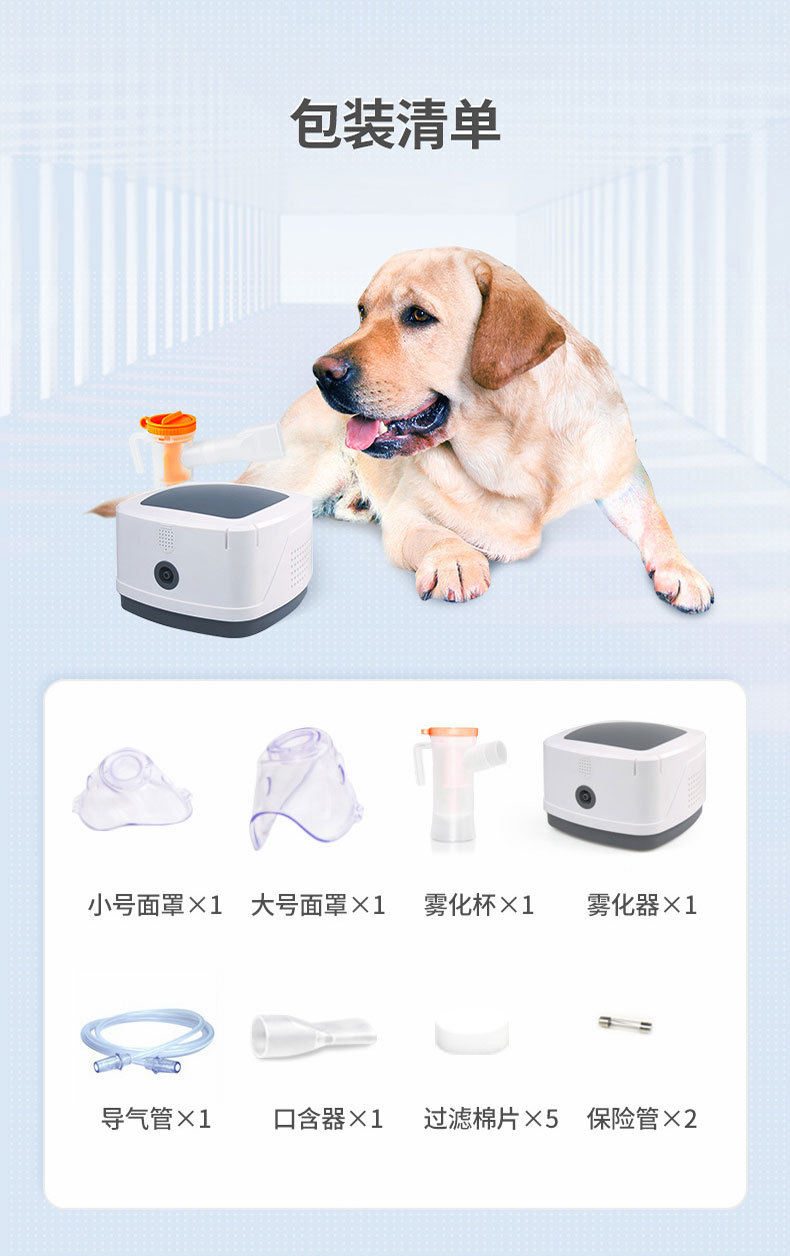 包装清单

小号面罩×1

大号面罩×1

雾化杯×1

雾化器×1

导气管×1

口含器×1

过滤棉片×5

保险管×2