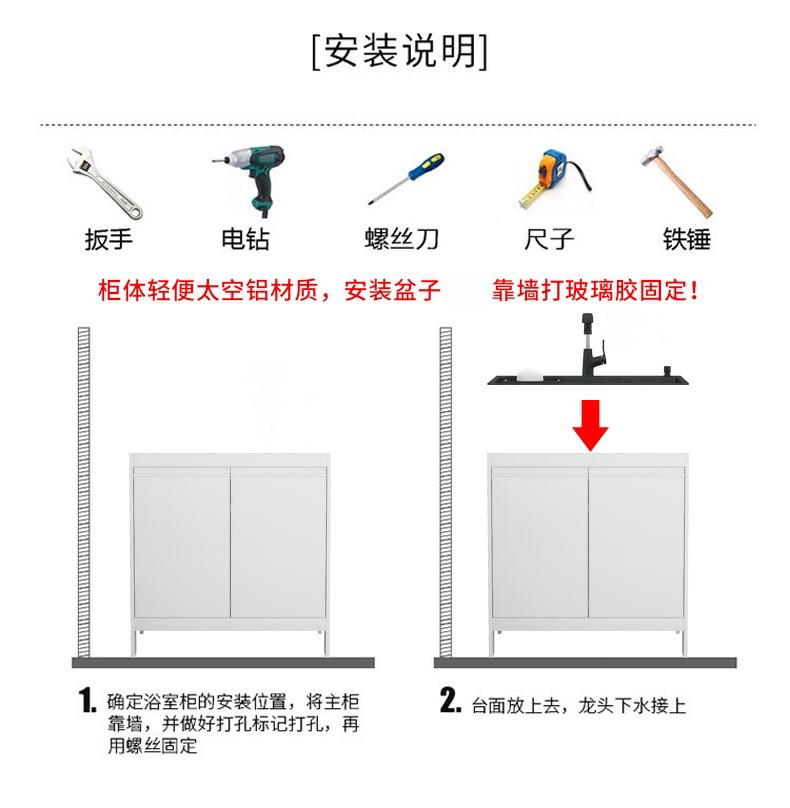 [安装说明]

扳手 电钻 螺丝刀 尺子 铁锤

柜体轻便太空铝材质，安装盆子 靠墙打玻璃胶固定！

1. 确定浴室柜的安装位置，将主柜靠墙，并做好打孔标记打孔，再用螺丝固定

2. 台面放上去，龙头下水接上