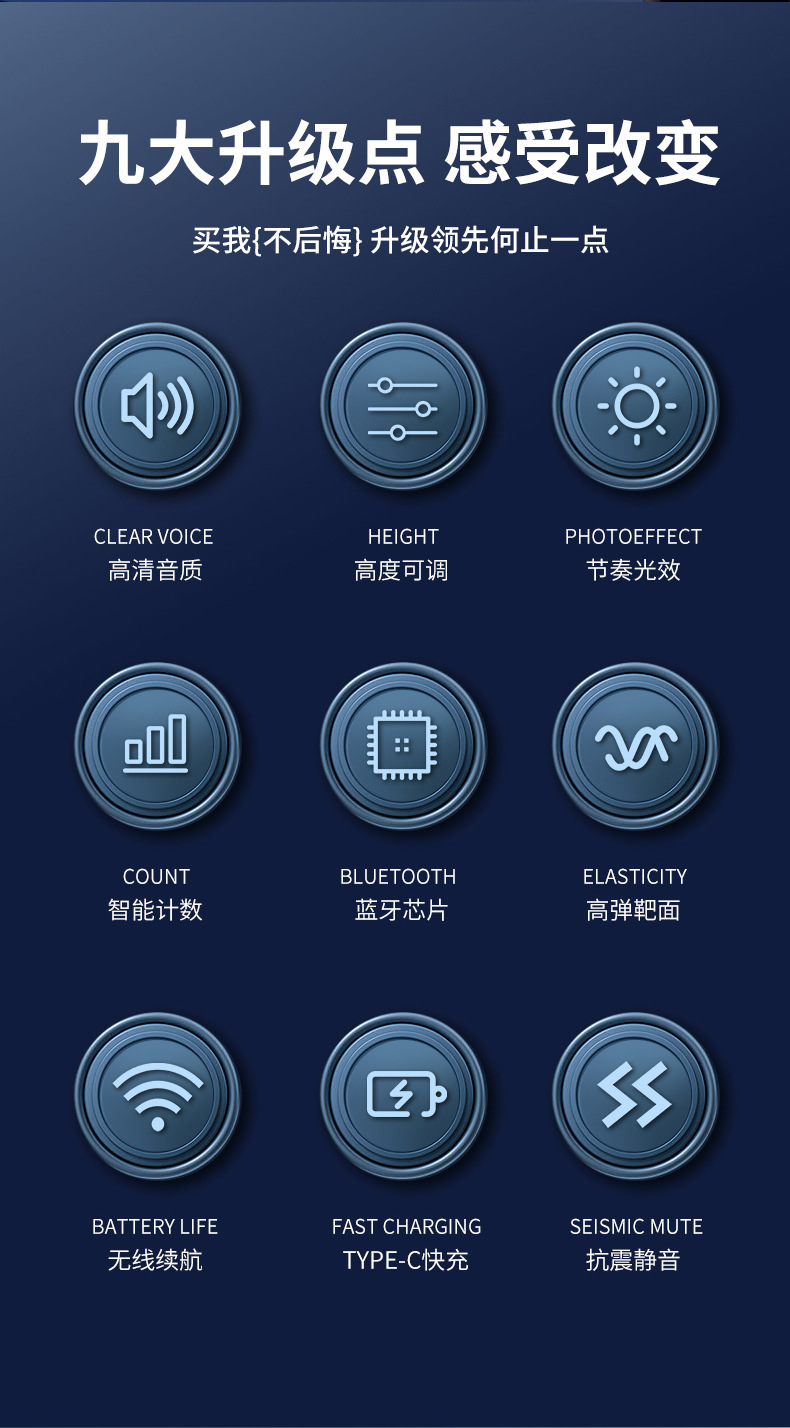 九大升级点 感受改变

买我{不后悔} 升级领先何止一点

CLEAR VOICE
高清音质

HEIGHT
高度可调

PHOTOEFFECT
节奏光效

COUNT
智能计数

BLUETOOTH
蓝牙芯片

ELASTICITY
高弹靶面

BATTERY LIFE
无线续航

FAST CHARGING
TYPE-C快充

SEISMIC MUTE
抗震静音