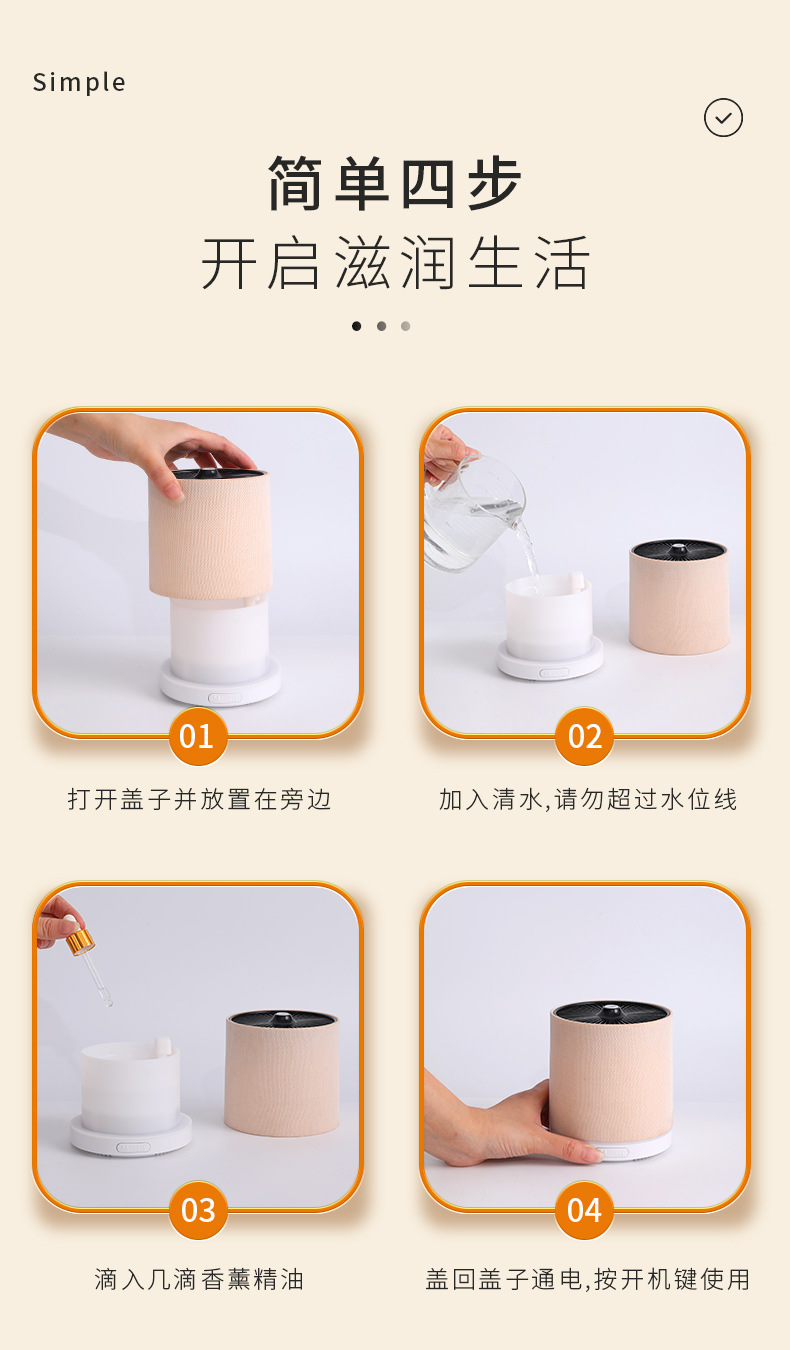 Simple

简单四步
开启滋润生活

01

打开盖子并放置在旁边

02

加入清水,请勿超过水位线

03

滴入几滴香薰精油

04

盖回盖子通电,按开机键使用