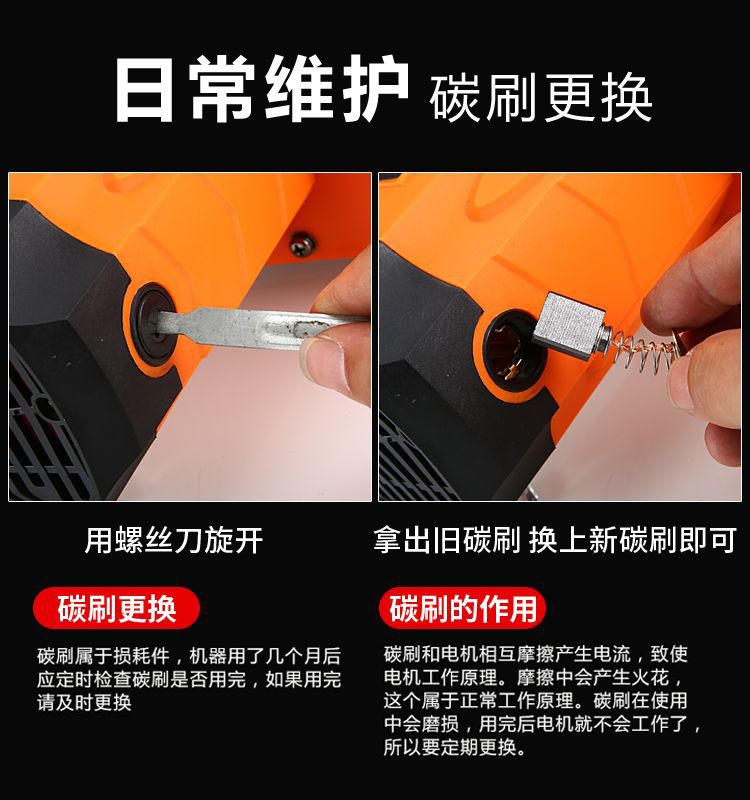 日常维护 碳刷更换

用螺丝刀旋开

拿出旧碳刷 换上新碳刷即可

碳刷更换

碳刷属于损耗件，机器用了几个月后应定时检查碳刷是否用完，如果用完请及时更换

碳刷的作用

碳刷和电机相互摩擦产生电流，致使电机工作原理。摩擦中会产生火花，这个属于正常工作原理。碳刷在使用中会磨损，用完后电机就不会工作了，所以要定期更换。