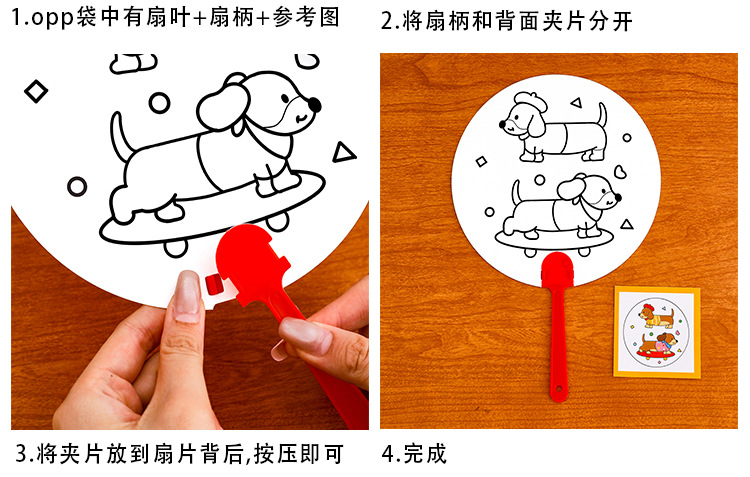 1.opp袋中有扇叶+扇柄+参考图

2.将扇柄和背面夹片分开

3.将夹片放到扇片背后,按压即可

4.完成