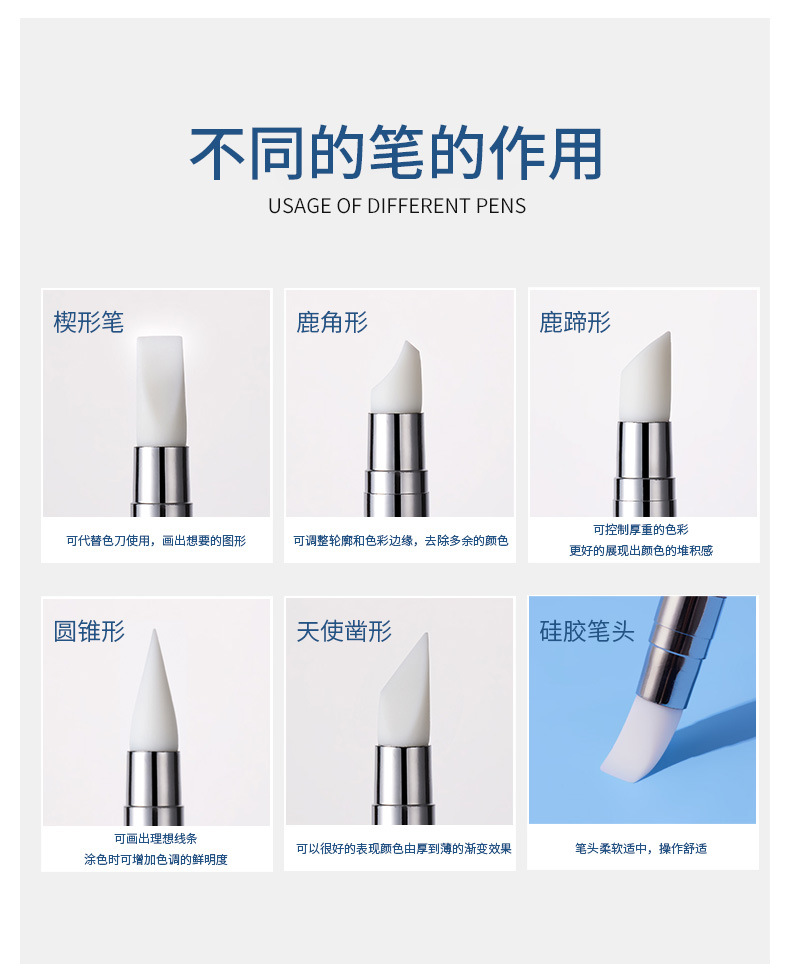 不同的笔的作用

USAGE OF DIFFERENT PENS

楔形笔

可代替色刀使用，画出想要的图形

鹿角形

可调整轮廓和色彩边缘，去除多余的颜色

鹿蹄形

可控制厚重的色彩
更好的展现出颜色的堆积感

圆锥形

可画出理想线条
涂色时可增加色调的鲜明度

天使凿形

可以很好的表现颜色由厚到薄的渐变效果

硅胶笔头

笔头柔软适中，操作舒适