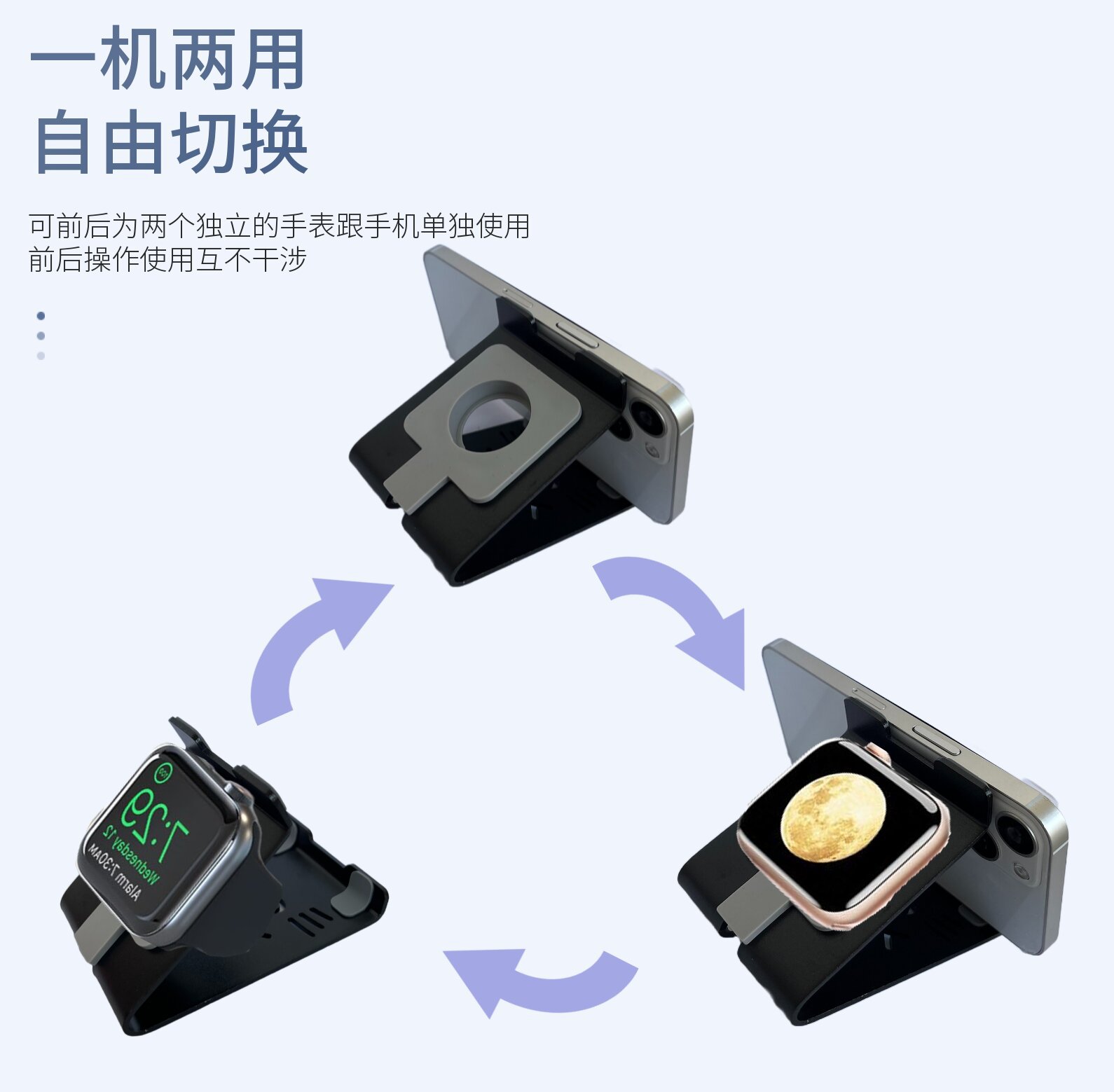 一机两用
自由切换

可前后为两个独立的手表跟手机单独使用
前后操作使用互不干涉

7:29
Wednesday 12
Alarm 7:30AM