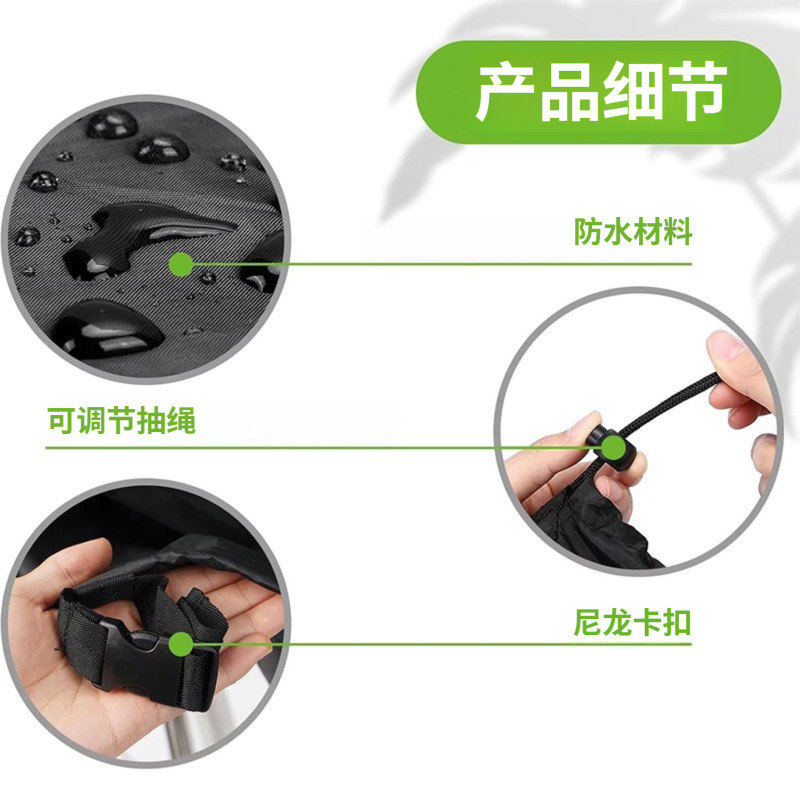 产品细节

防水材料

可调节抽绳

尼龙卡扣