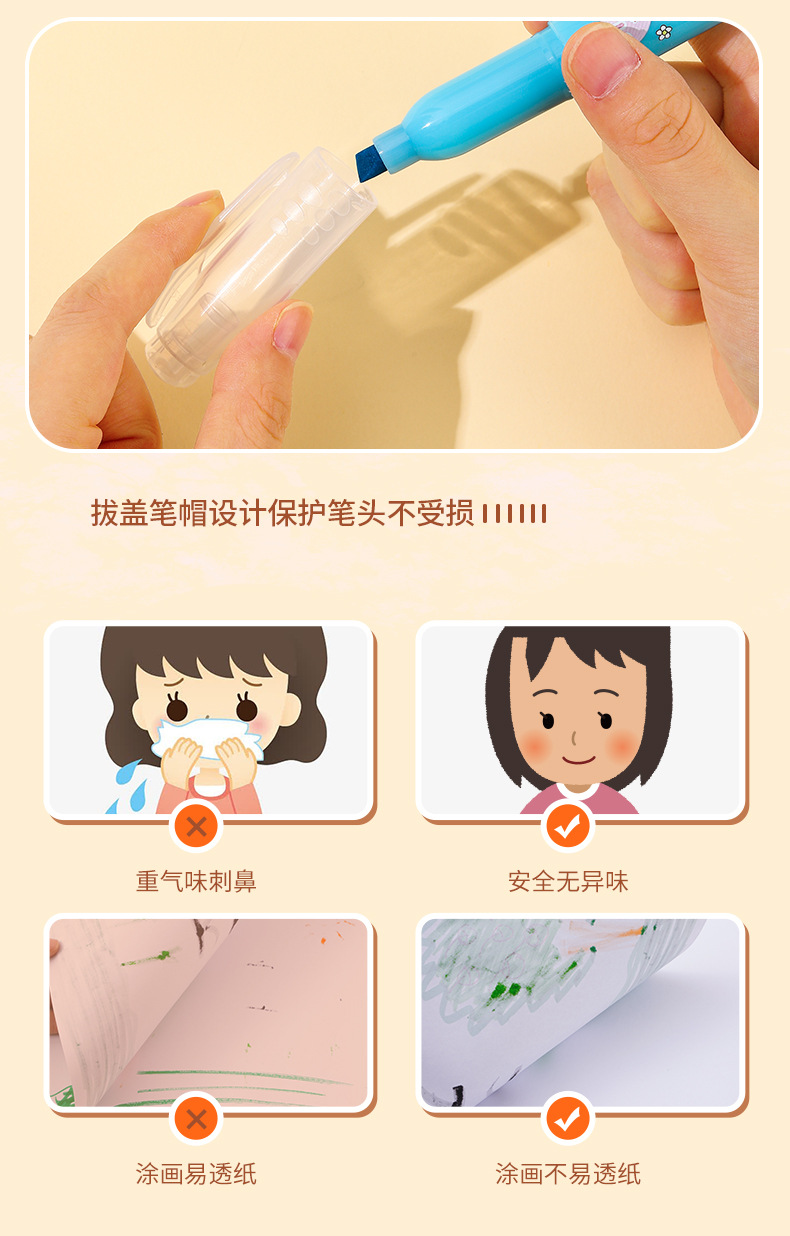 拔盖笔帽设计保护笔头不受损

重气味刺鼻

安全无异味

涂画易透纸

涂画不易透纸