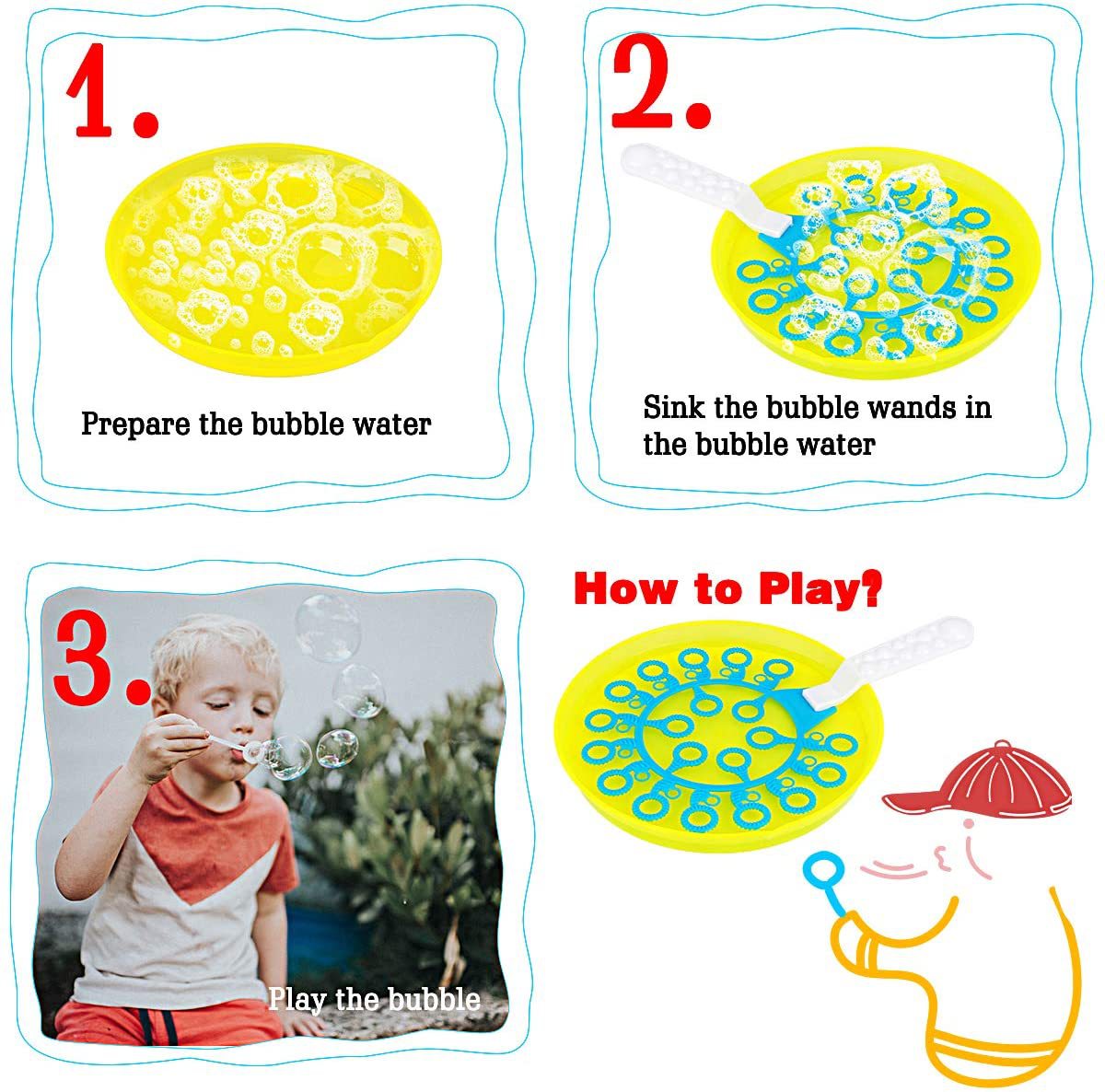 1.

Prepare the bubble water

2.

Sink the bubble wands in the bubble water

3.

Play the bubble

How to Play?