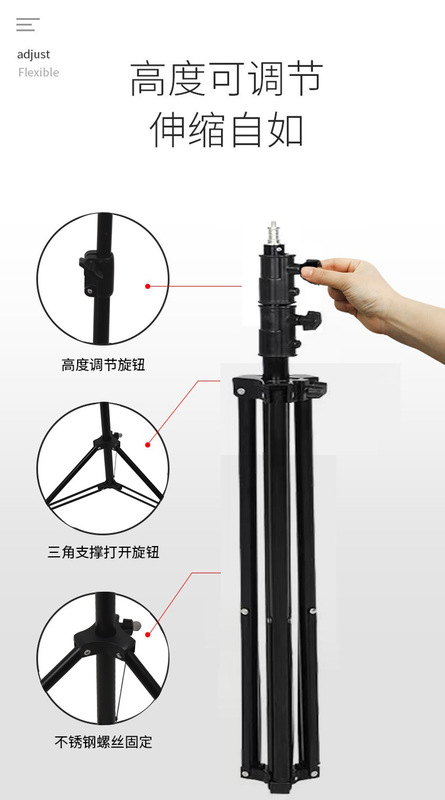 adjust
Flexible

高度可调节
伸缩自如

高度调节旋钮

三角支撑打开旋钮

不锈钢螺丝固定