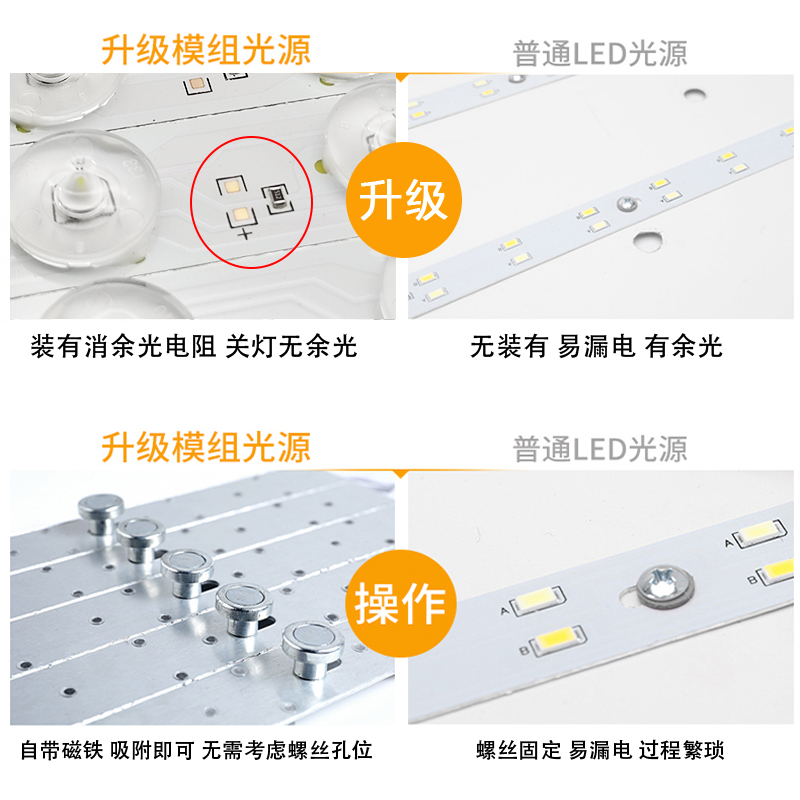 升级模组光源

普通LED光源

升级

+

装有消余光电阻 关灯无余光

无装有 易漏电 有余光

升级模组光源

普通LED光源

操作

A

B

A

B

自带磁铁 吸附即可 无需考虑螺丝孔位

螺丝固定 易漏电 过程繁琐