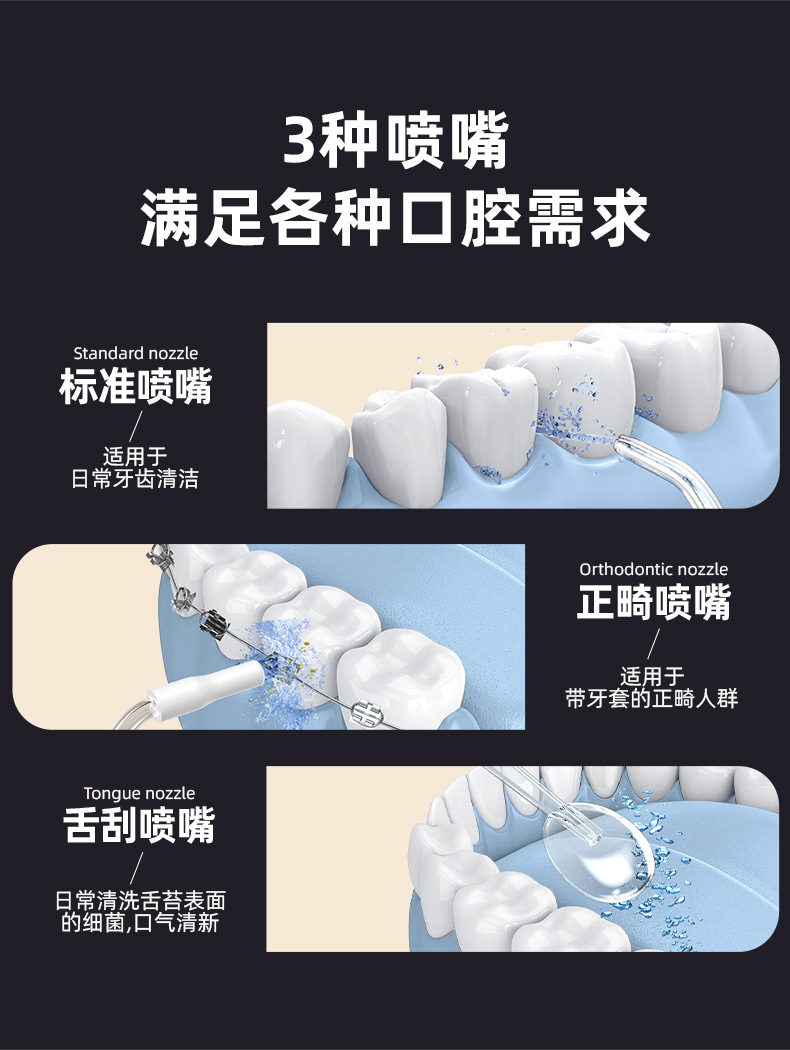 3种喷嘴
满足各种口腔需求

Standard nozzle
标准喷嘴
适用于
日常牙齿清洁

Orthodontic nozzle
正畸喷嘴
适用于
带牙套的正畸人群

Tongue nozzle
舌刮喷嘴
日常清洗舌苔表面
的细菌,口气清新