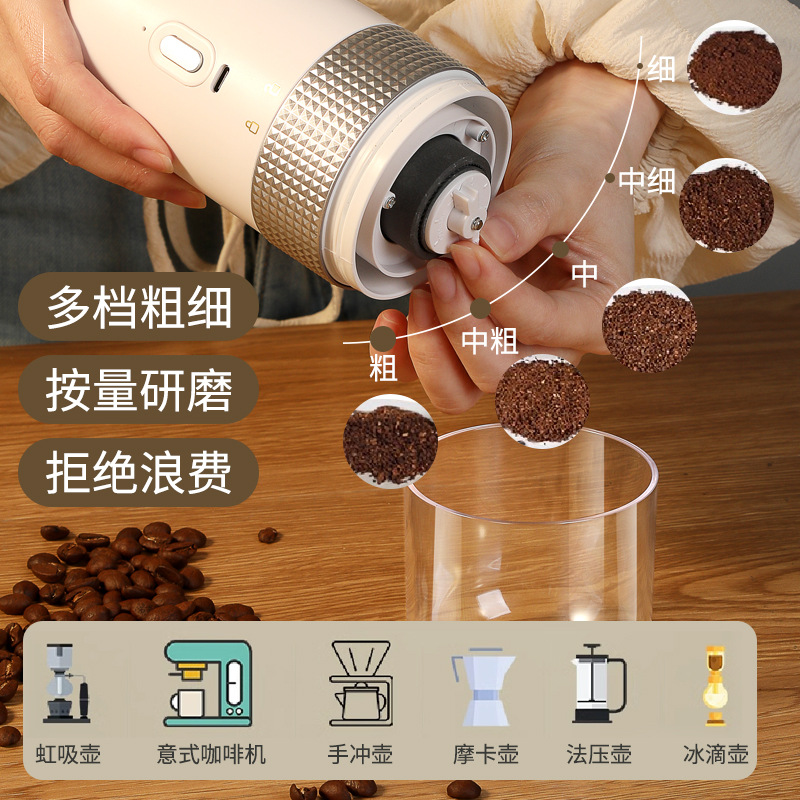 细
中细
中
中粗
粗

多档粗细
按量研磨
拒绝浪费

虹吸壶
意式咖啡机
手冲壶
摩卡壶
法压壶
冰滴壶