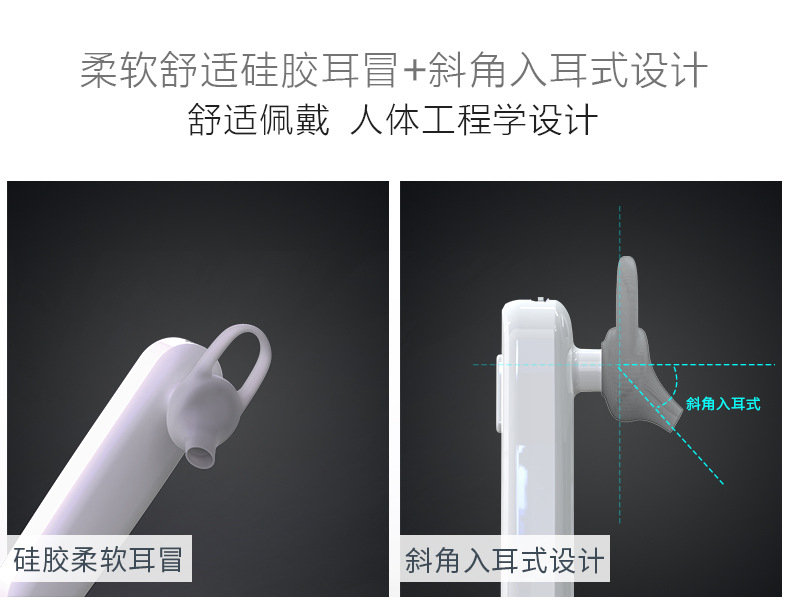 柔软舒适硅胶耳冒+斜角入耳式设计
舒适佩戴 人体工程学设计

硅胶柔软耳冒

斜角入耳式

斜角入耳式设计