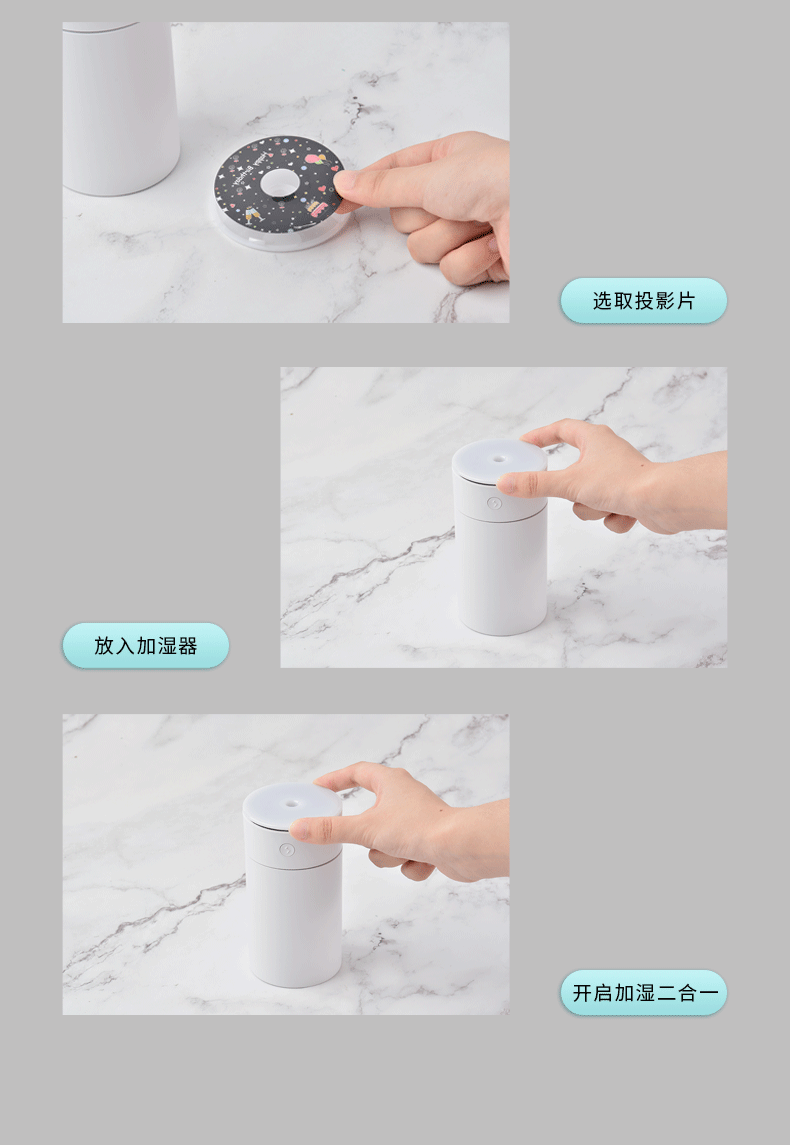 选取投影片

放入加湿器

开启加湿二合一