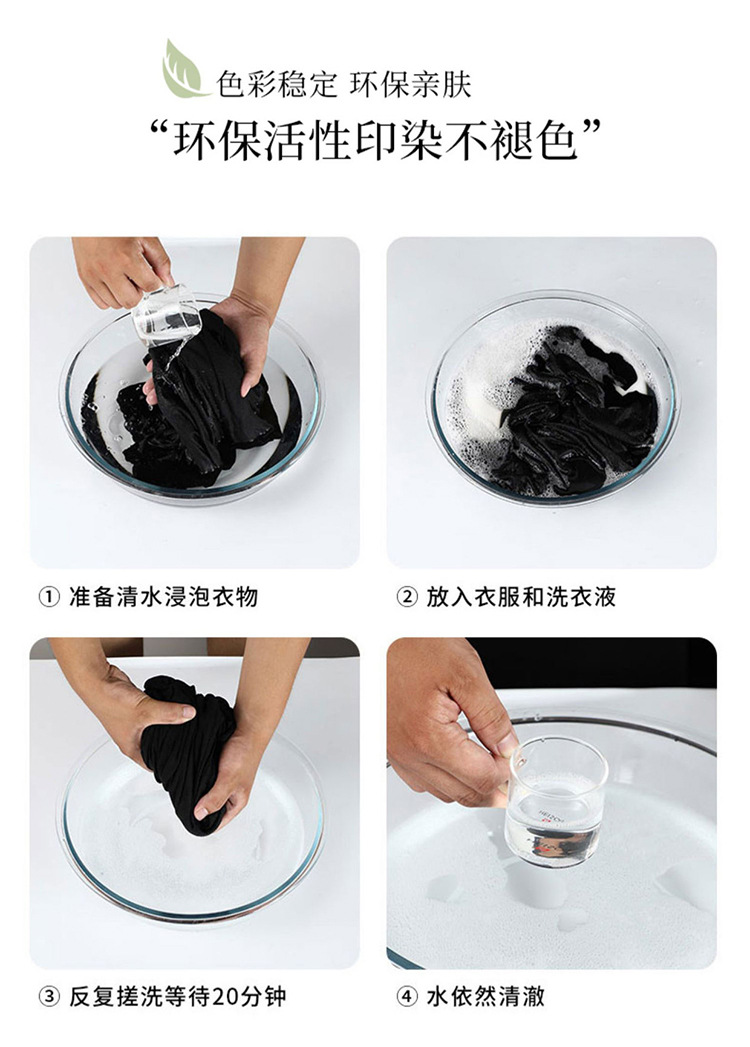 色彩稳定 环保亲肤
“环保活性印染不褪色”

① 准备清水浸泡衣物

② 放入衣服和洗衣液

③ 反复搓洗等待20分钟

④ 水依然清澈