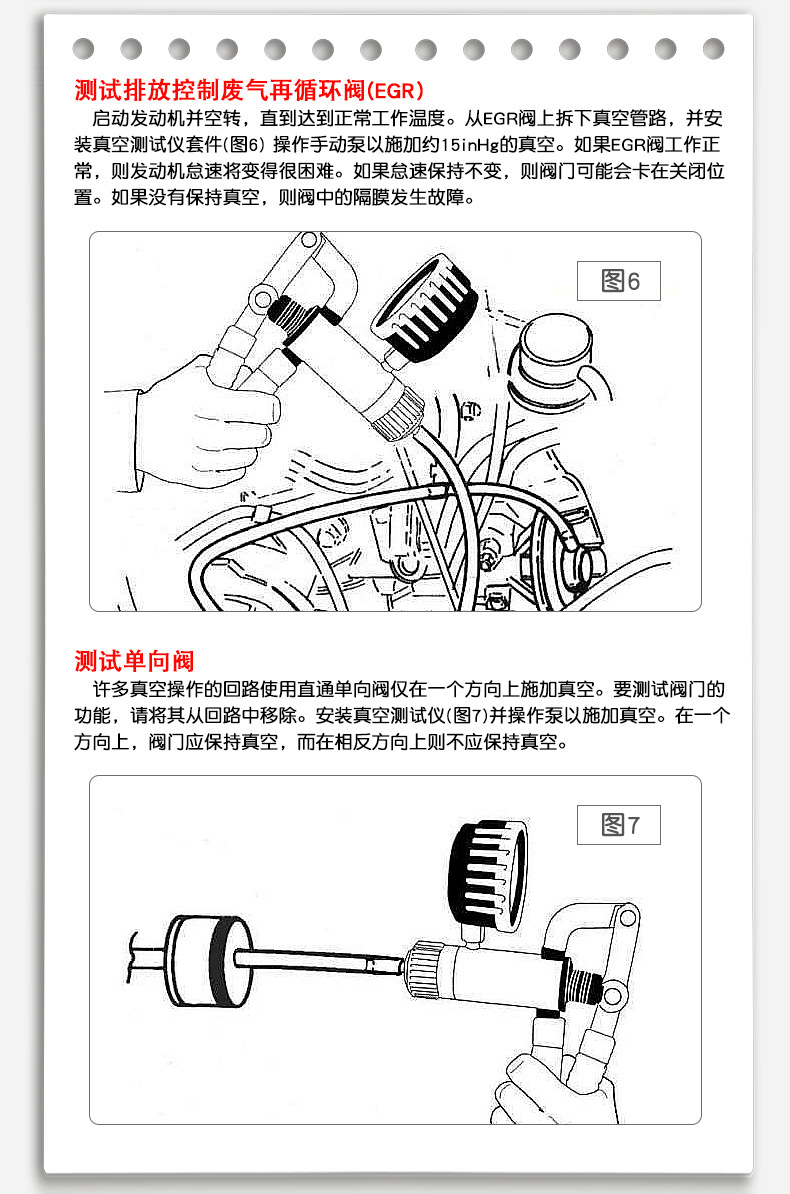 测试排放控制废气再循环阀(EGR)

启动发动机并空转，直到达到正常工作温度。从EGR阀上拆下真空管路，并安装真空测试仪套件(图6) 操作手动泵以施加约15inHg的真空。如果EGR阀工作正常，则发动机怠速将变得很困难。如果怠速保持不变，则阀门可能会卡在关闭位置。如果没有保持真空，则阀中的隔膜发生故障。

图6

测试单向阀

许多真空操作的回路使用直通单向阀仅在一个方向上施加真空。要测试阀门的功能，请将其从回路中移除。安装真空测试仪(图7)并操作泵以施加真空。在一个方向上，阀门应保持真空，而在相反方向上则不应保持真空。

图7