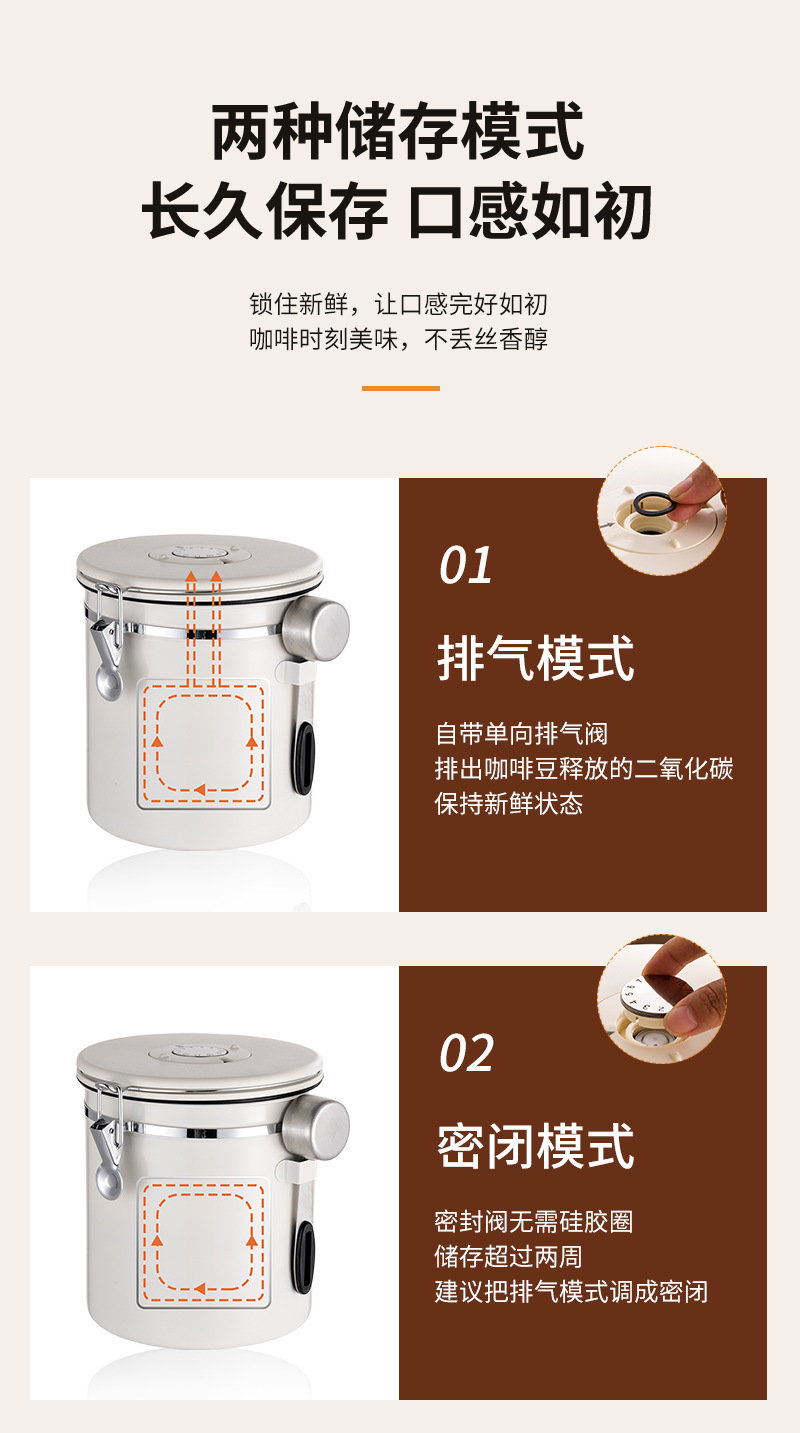 两种储存模式
长久保存 口感如初

锁住新鲜，让口感完好如初
咖啡时刻美味，不丢丝香醇

01

排气模式

自带单向排气阀
排出咖啡豆释放的二氧化碳
保持新鲜状态

02

密闭模式

密封阀无需硅胶圈
储存超过两周
建议把排气模式调成密闭