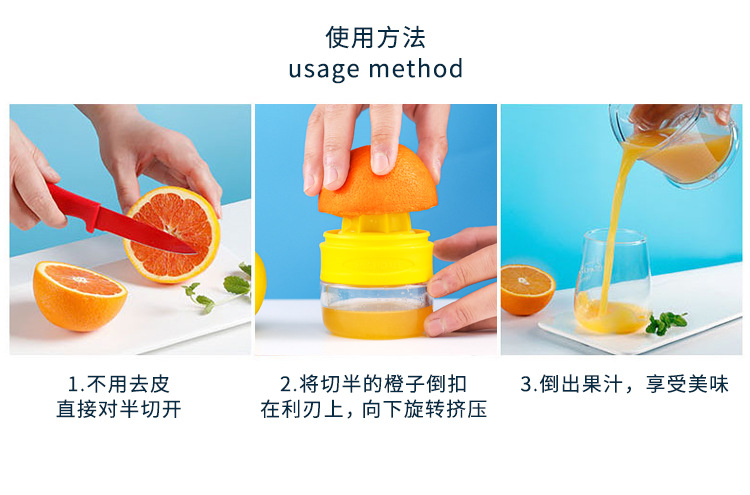 使用方法
usage method

1.不用去皮
直接对半切开

2.将切半的橙子倒扣
在利刃上，向下旋转挤压

3.倒出果汁，享受美味