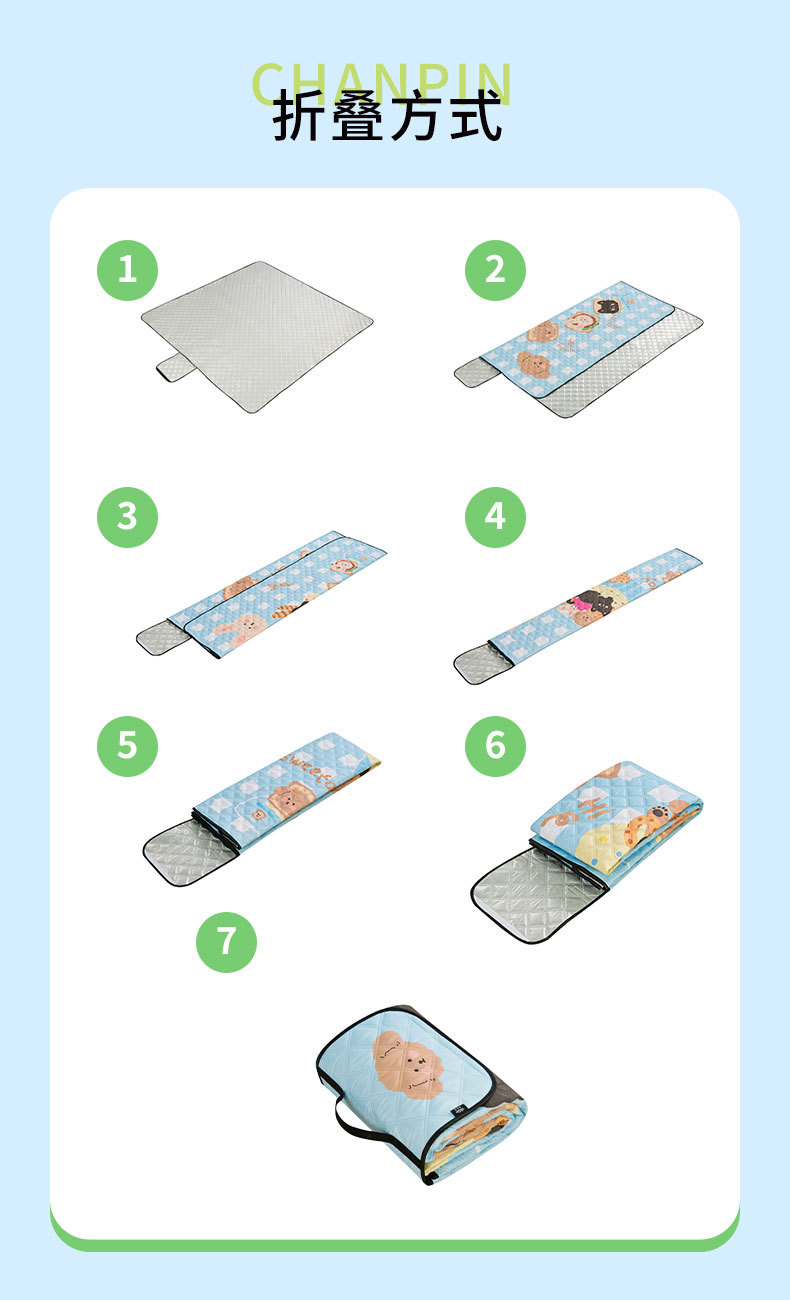 CHANPIN
折叠方式

1

2

3

4

5

6

7