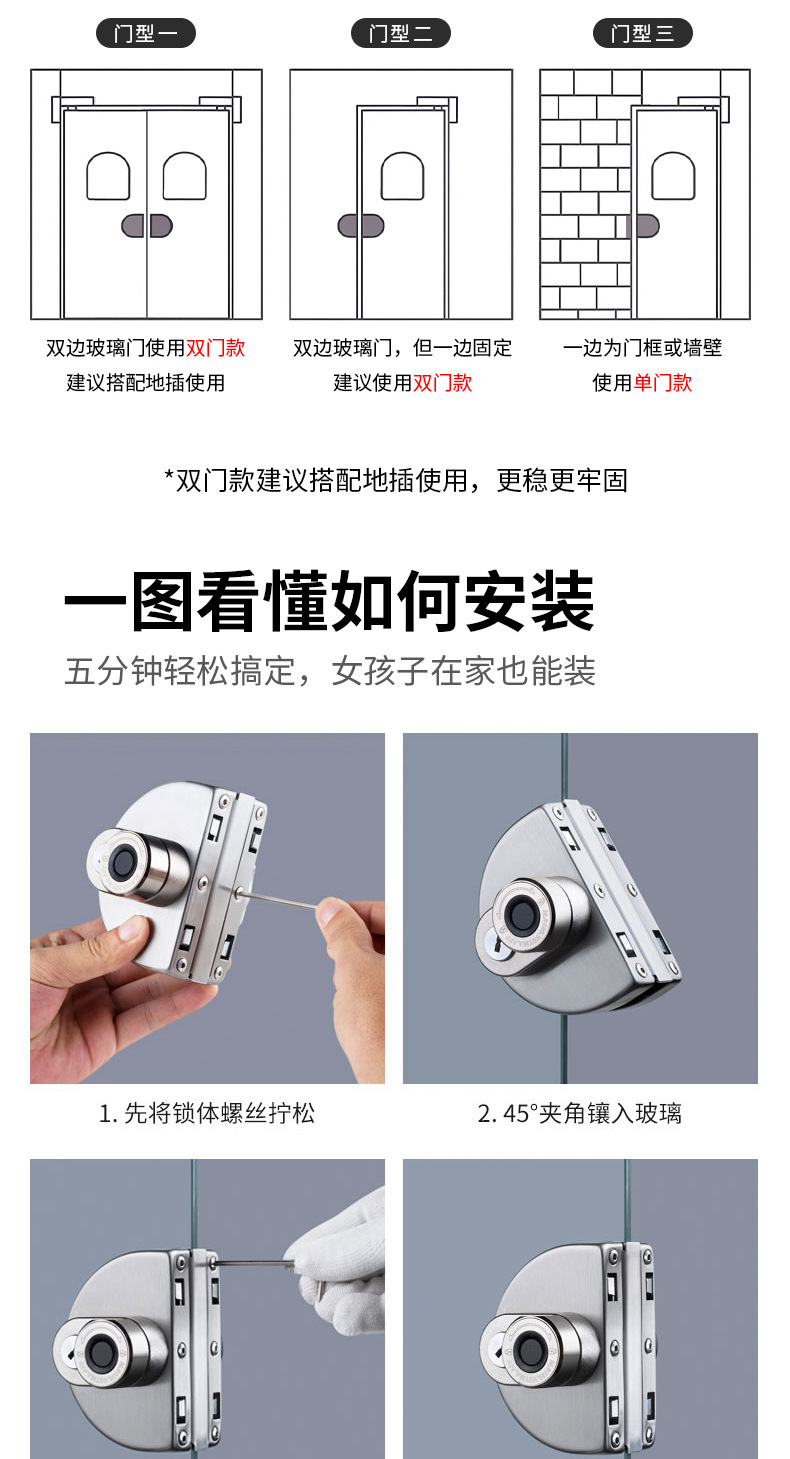 门型一

双边玻璃门使用双门款
建议搭配地插使用

门型二

双边玻璃门，但一边固定
建议使用双门款

门型三

一边为门框或墙壁
使用单门款

*双门款建议搭配地插使用，更稳更牢固

一图看懂如何安装

五分钟轻松搞定，女孩子在家也能装

1. 先将锁体螺丝拧松

2. 45°夹角镶入玻璃