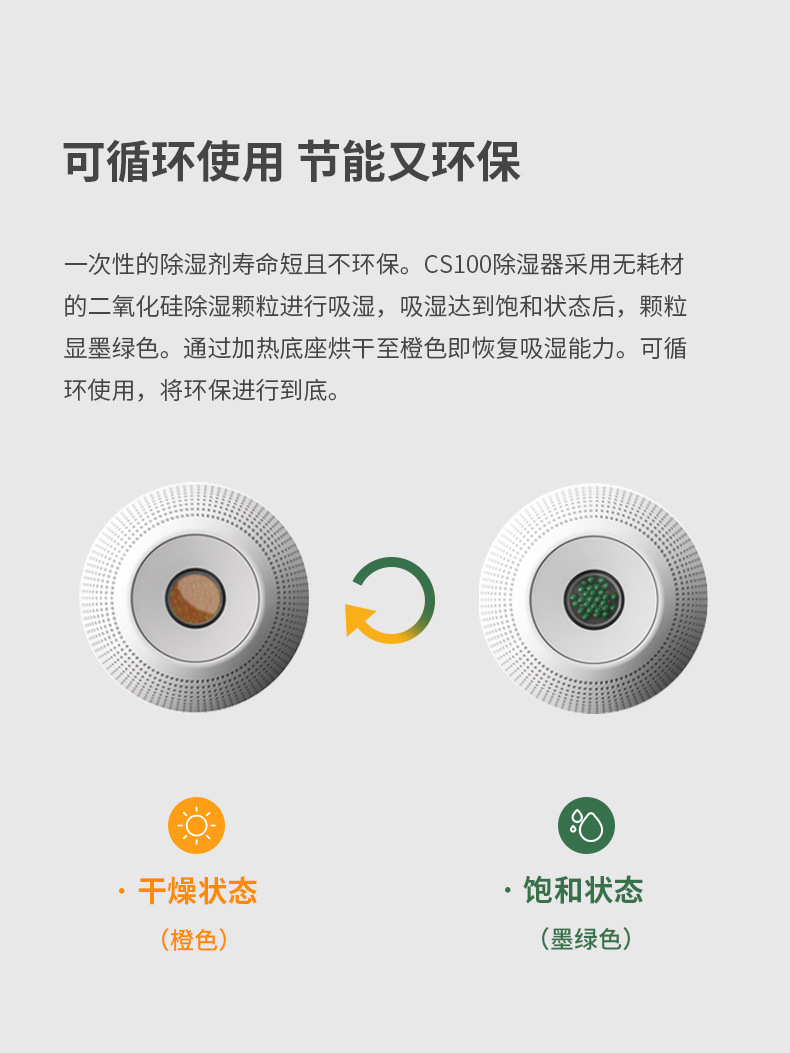 可循环使用 节能又环保

一次性的除湿剂寿命短且不环保。CS100除湿器采用无耗材的二氧化硅除湿颗粒进行吸湿，吸湿达到饱和状态后，颗粒显墨绿色。通过加热底座烘干至橙色即恢复吸湿能力。可循环使用，将环保进行到底。

· 干燥状态
（橙色）

· 饱和状态
（墨绿色）