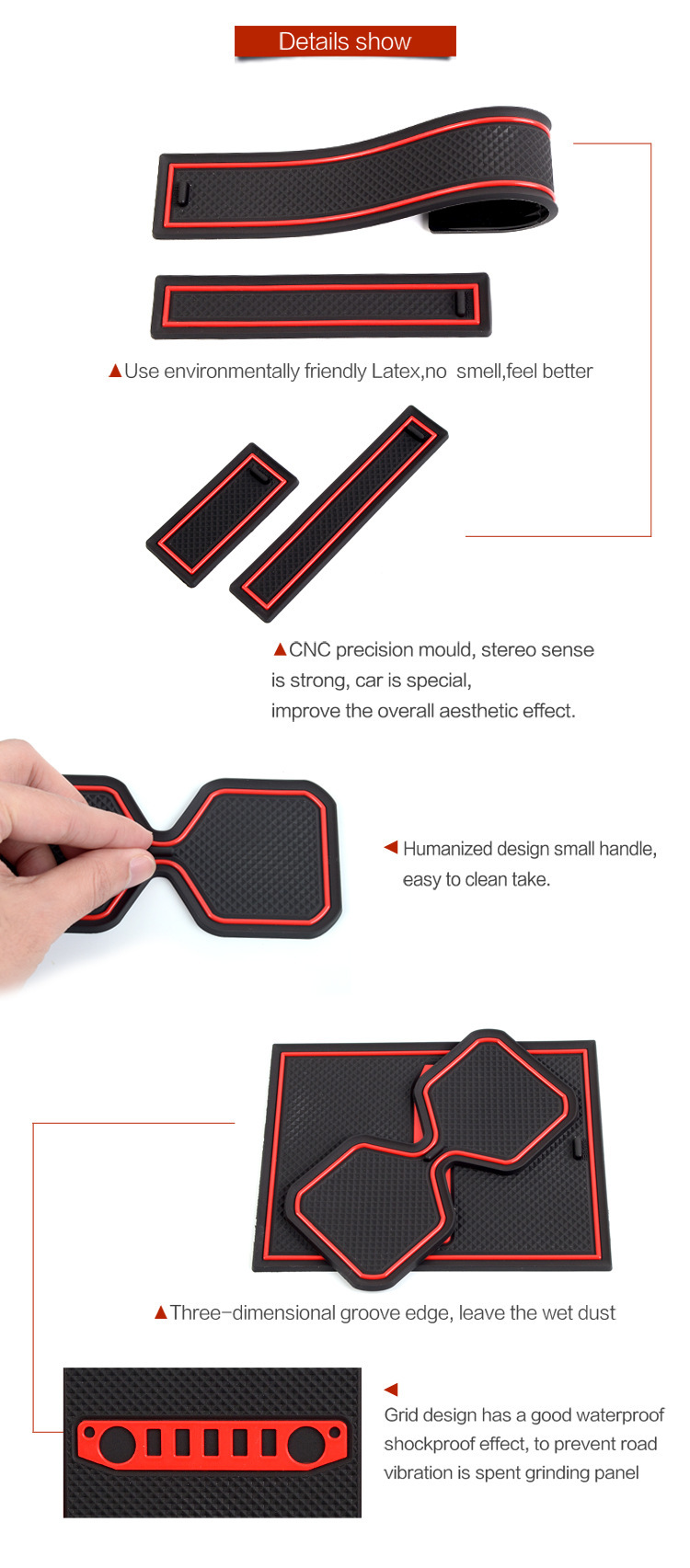 Details show

▲Use environmentally friendly Latex,no smell,feel better

▲CNC precision mould, stereo sense is strong, car is special, improve the overall aesthetic effect.

◀ Humanized design small handle, easy to clean take.

▲Three-dimensional groove edge, leave the wet dust

◀ Grid design has a good waterproof shockproof effect, to prevent road vibration is spent grinding panel