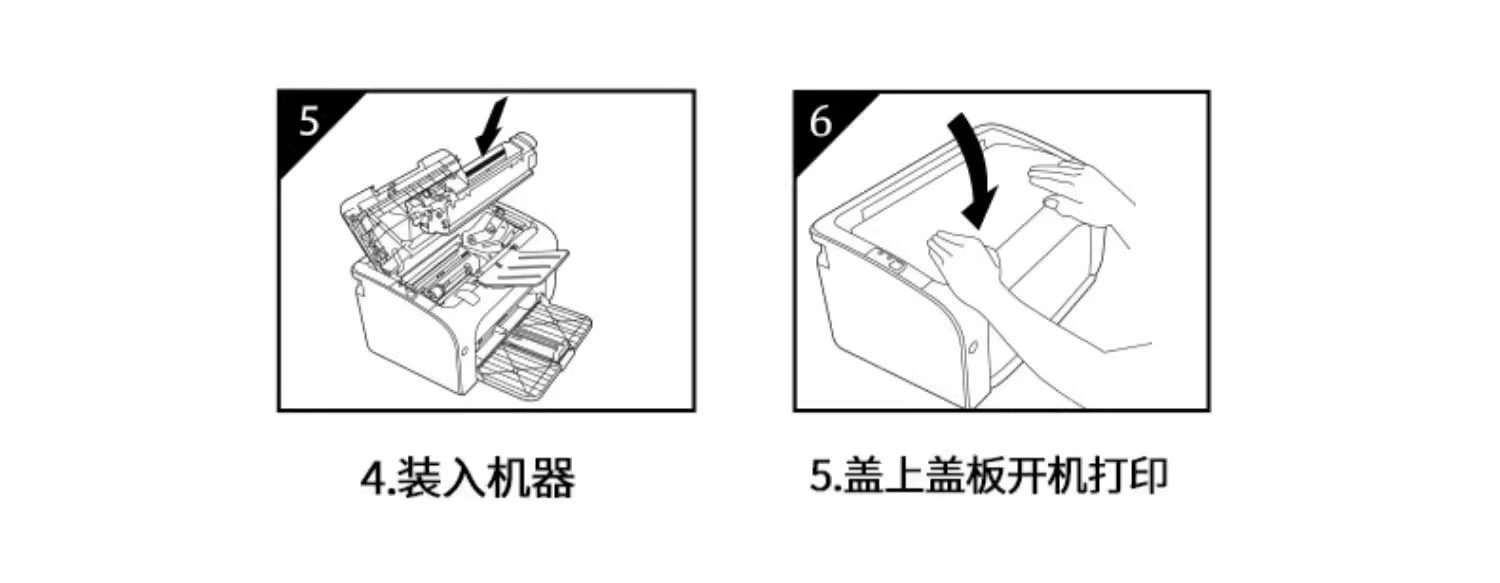 5

4.装入机器

6

5.盖上盖板开机打印