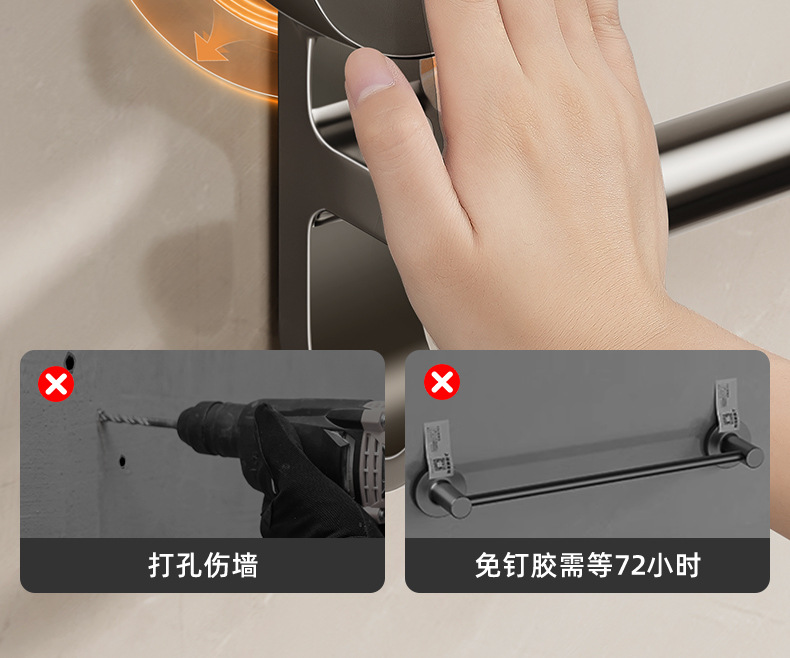 打孔伤墙

免钉胶需等72小时