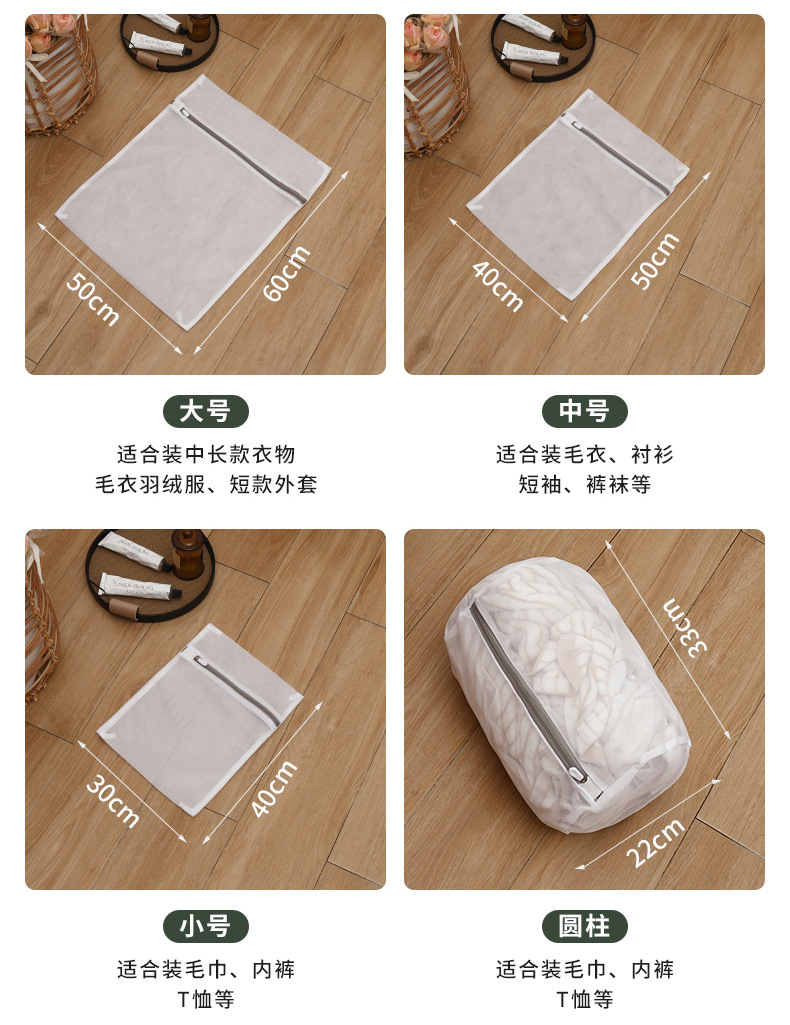 50cm
60cm

大号

适合装中长款衣物
毛衣羽绒服、短款外套

40cm
50cm

中号

适合装毛衣、衬衫
短袖、裤袜等

30cm
40cm

小号

适合装毛巾、内裤
T恤等

33cm
22cm

圆柱

适合装毛巾、内裤
T恤等