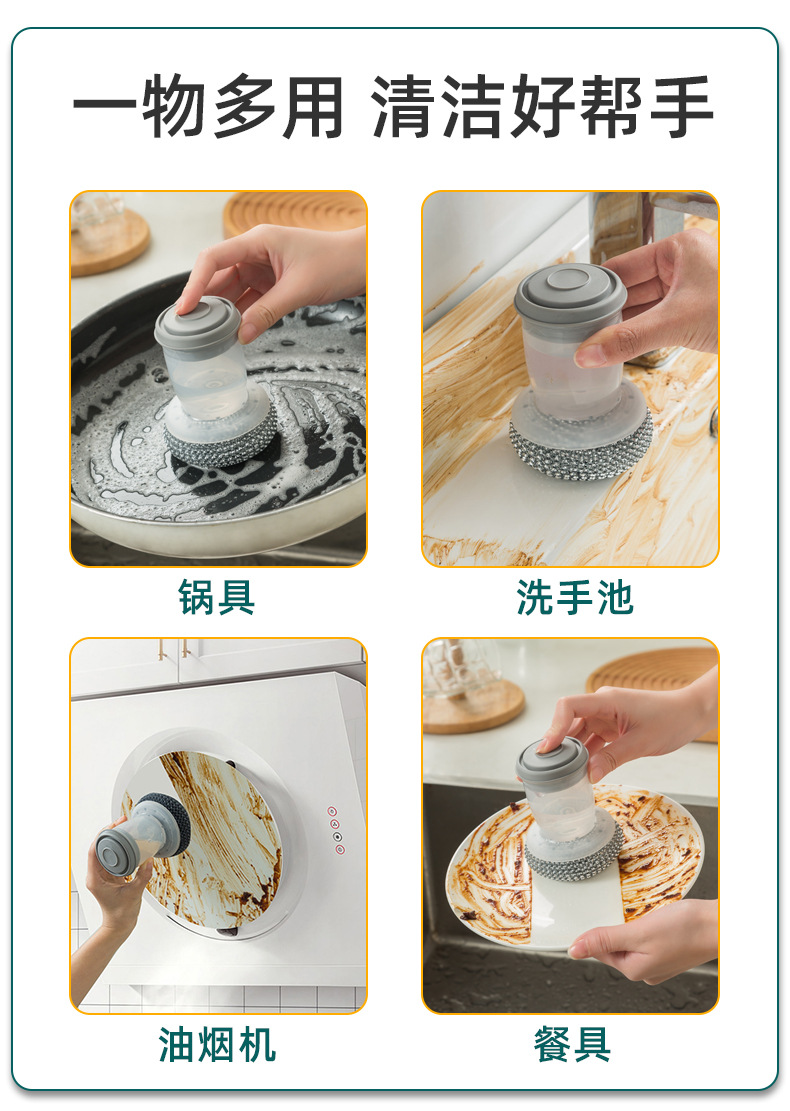 一物多用 清洁好帮手

锅具

洗手池

油烟机

餐具