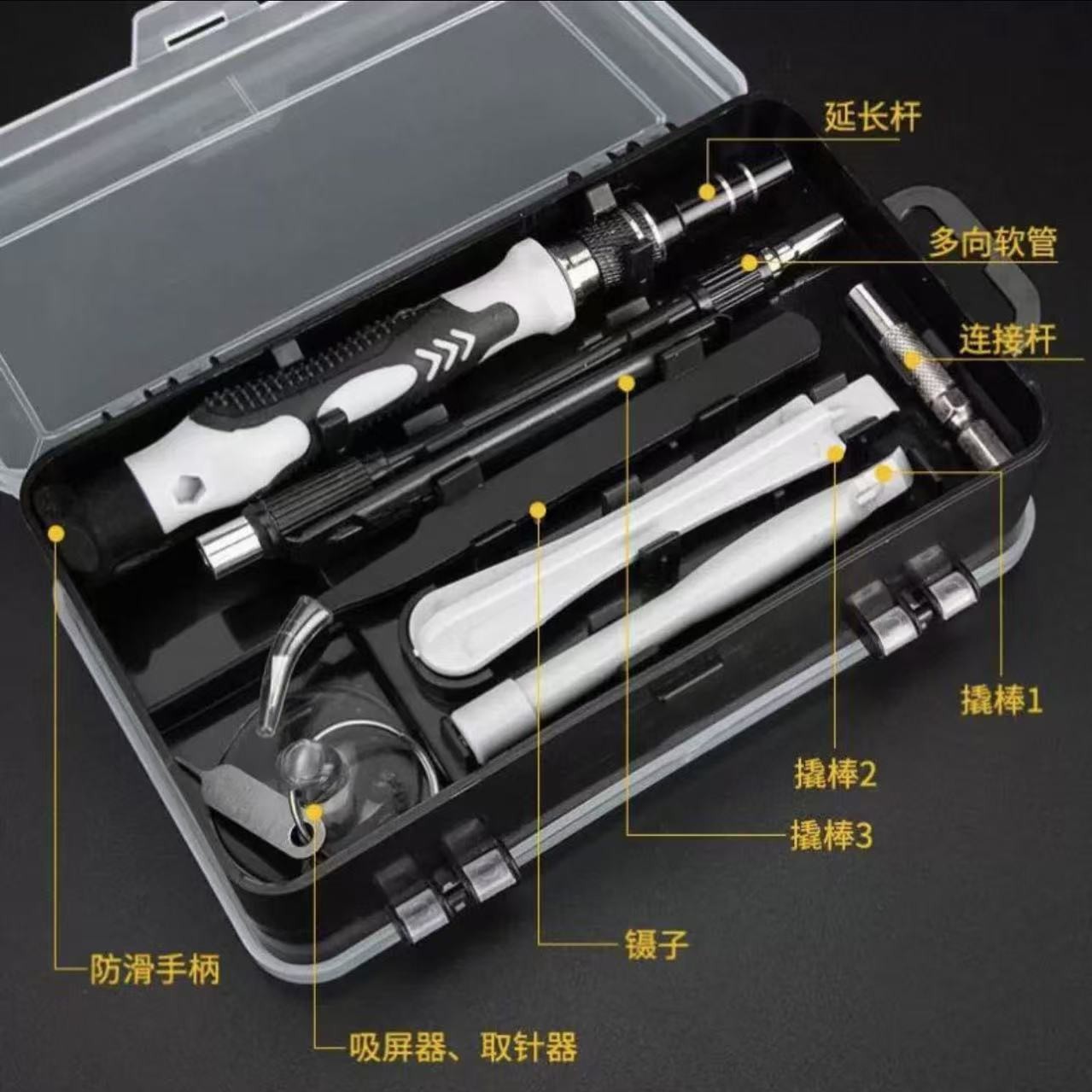 延长杆
多向软管
连接杆
撬棒1
撬棒2
撬棒3
镊子
防滑手柄
吸屏器、取针器