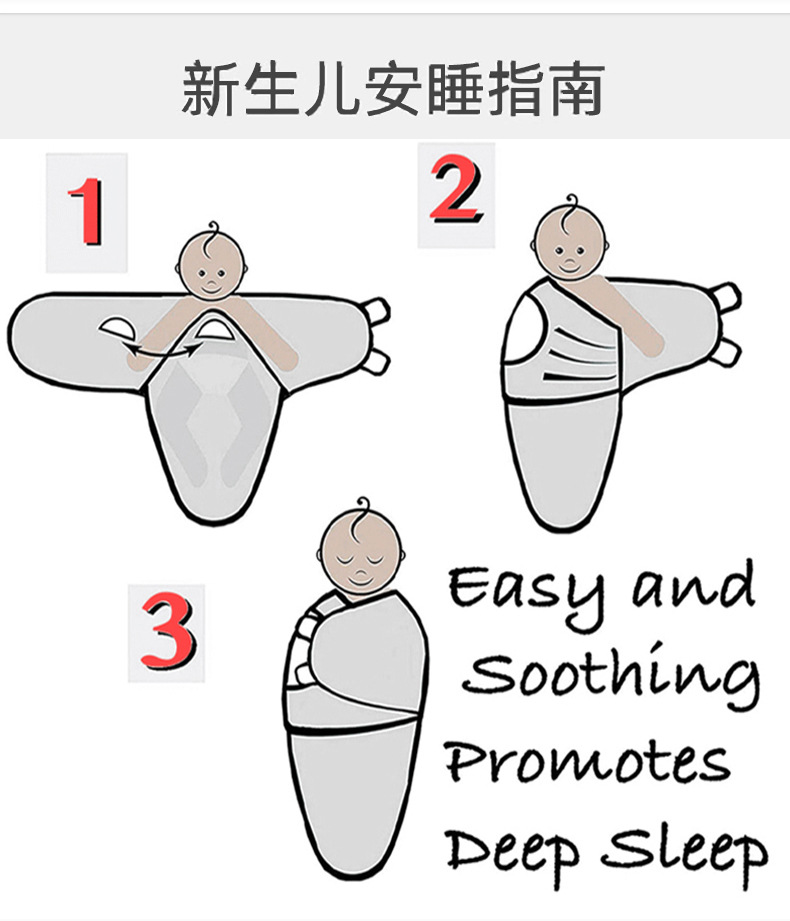 新生儿安睡指南

1

2

3

Easy and Soothing Promotes Deep Sleep