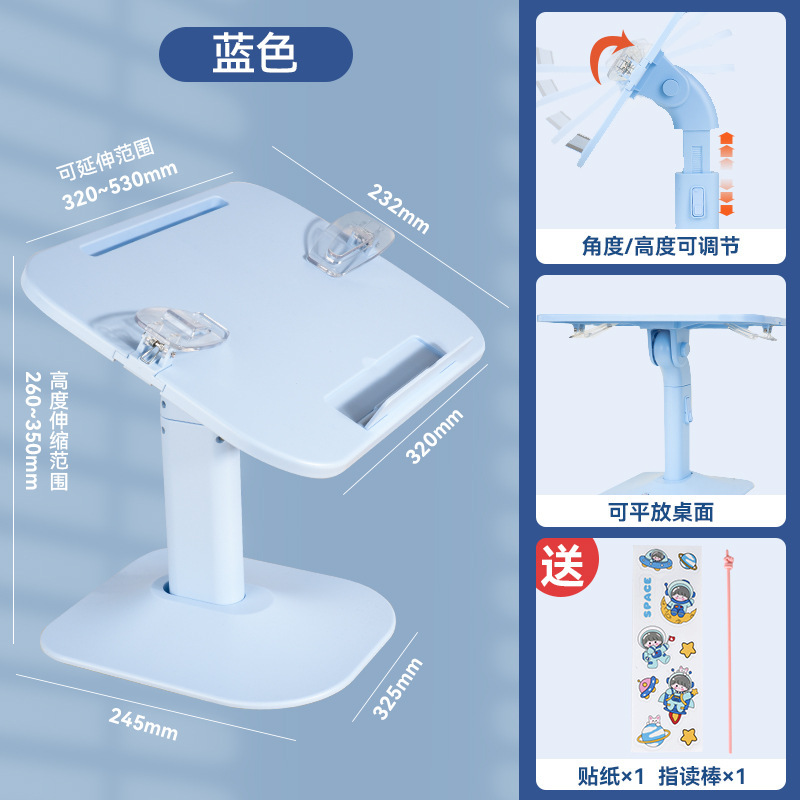 蓝色

可延伸范围
320~530mm

232mm

高度伸缩范围
260~350mm

320mm

325mm

245mm

角度/高度可调节

可平放桌面

送

SPACE

贴纸×1 指读棒×1