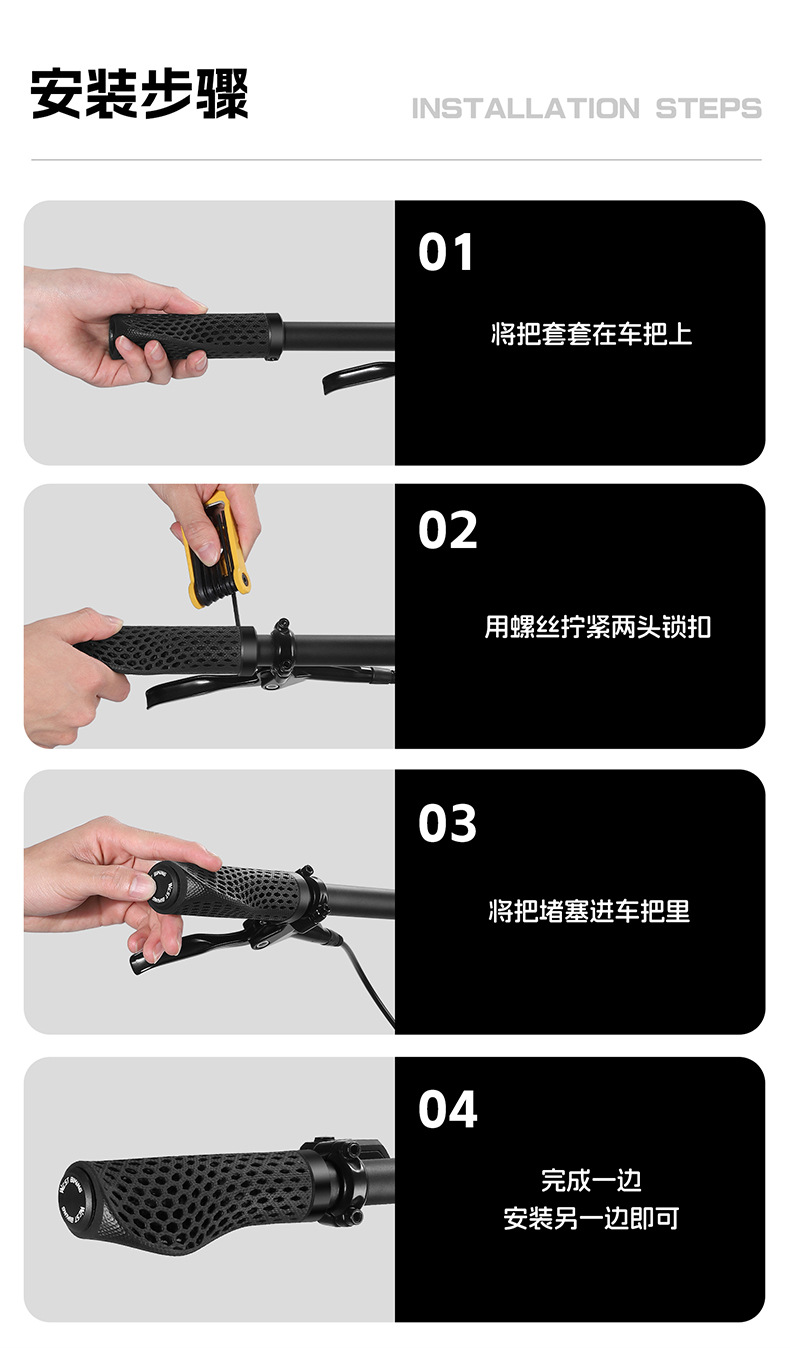 安装步骤

INSTALLATION STEPS

01

将把套套在车把上

02

用螺丝拧紧两头锁扣

03

将把堵塞进车把里

04

完成一边
安装另一边即可