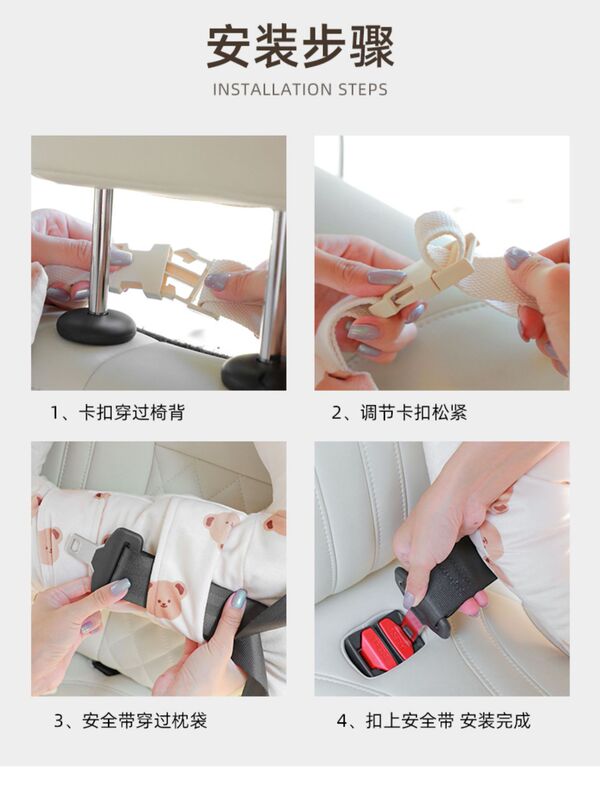 安装步骤
INSTALLATION STEPS

1、卡扣穿过椅背

2、调节卡扣松紧

3、安全带穿过枕袋

4、扣上安全带 安装完成