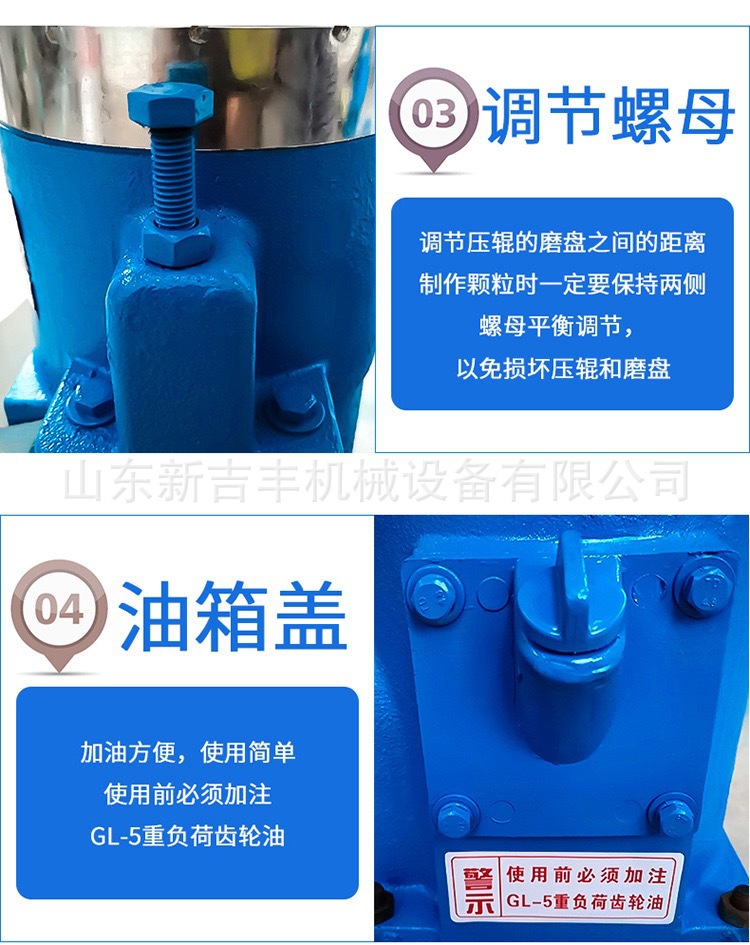 03 调节螺母

调节压辊的磨盘之间的距离
制作颗粒时一定要保持两侧
螺母平衡调节，
以免损坏压辊和磨盘

山东新吉丰机械设备有限公司

04 油箱盖

加油方便，使用简单
使用前必须加注
GL-5重负荷齿轮油

警示 使用前必须加注 GL-5重负荷齿轮油