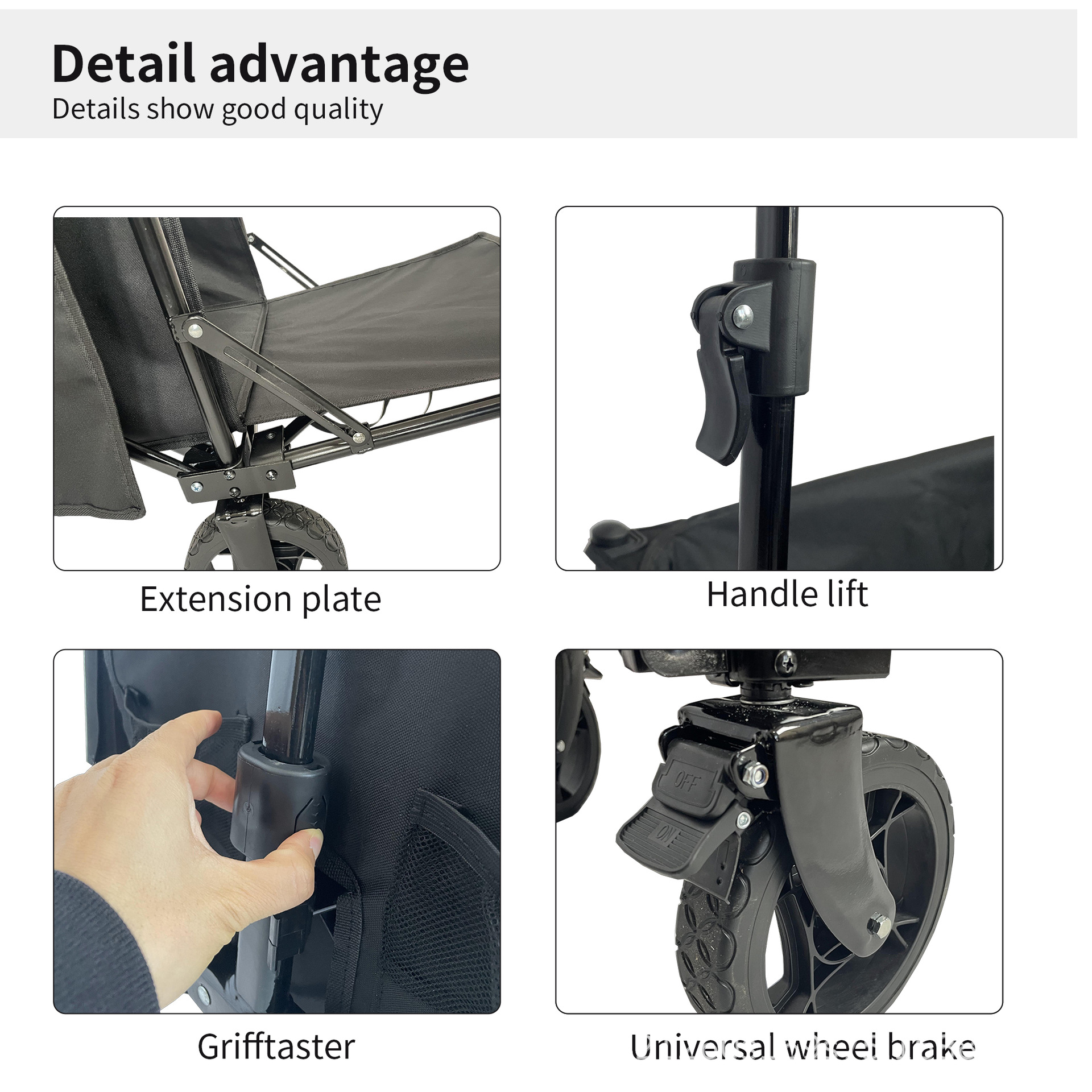 Detail advantage
Details show good quality

Extension plate

Handle lift

Grifftaster

OFF
ON

Universal wheel brake