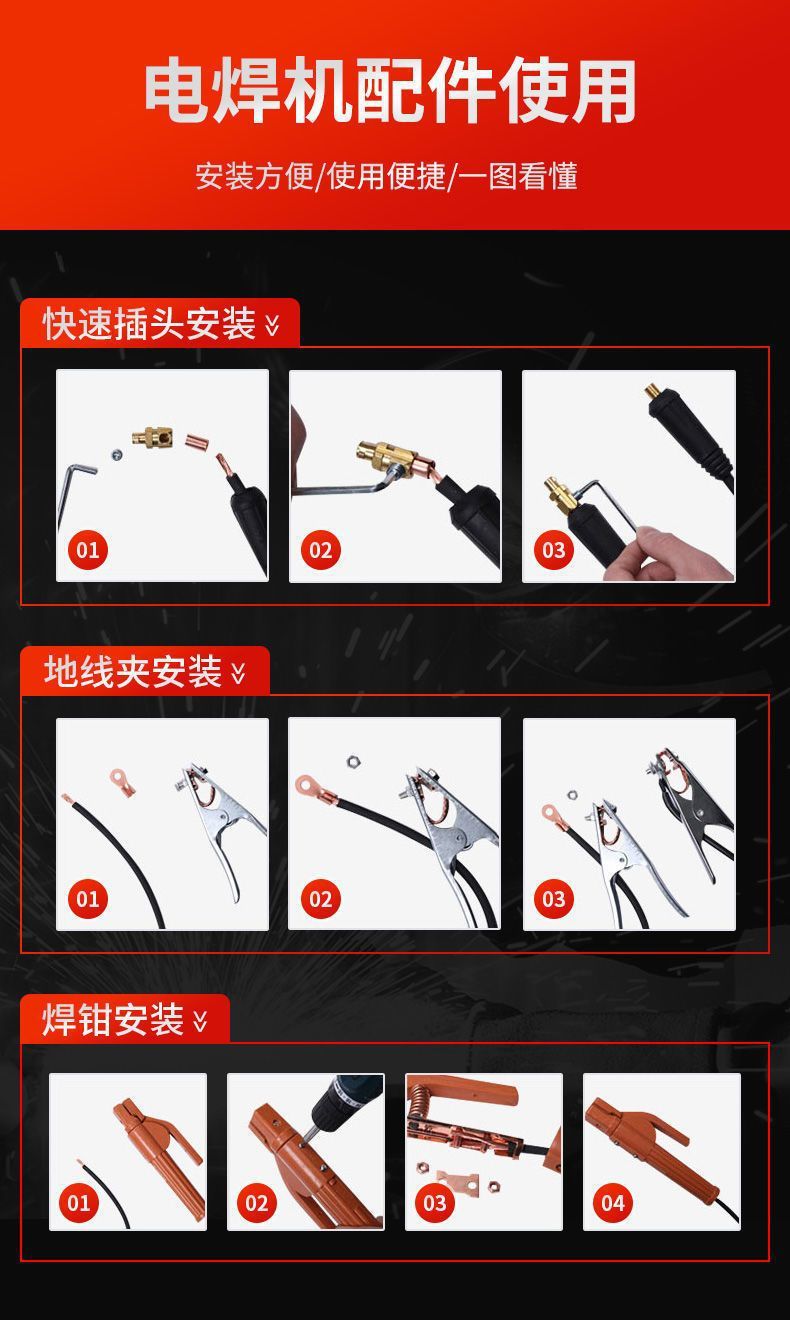 电焊机配件使用

安装方便/使用便捷/一图看懂

快速插头安装

01

02

03

地线夹安装

01

02

03

焊钳安装

01

02

03

04