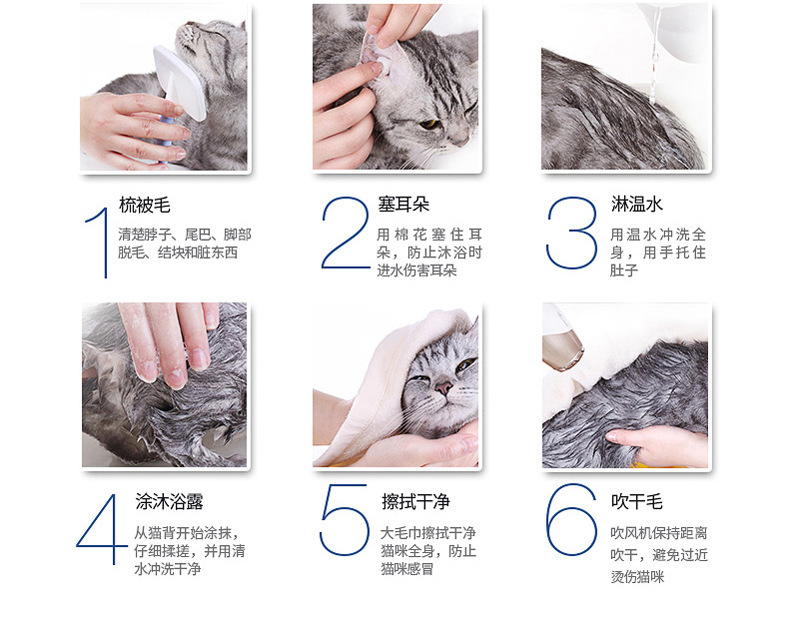 1
梳被毛
清楚脖子、尾巴、脚部脱毛、结块和脏东西

2
塞耳朵
用棉花塞住耳朵，防止沐浴时进水伤害耳朵

3
淋温水
用温水冲洗全身，用手托住肚子

4
涂沐浴露
从猫背开始涂抹，仔细揉搓，并用清水冲洗干净

5
擦拭干净
大毛巾擦拭干净猫咪全身，防止猫咪感冒

6
吹干毛
吹风机保持距离吹干，避免过近烫伤猫咪