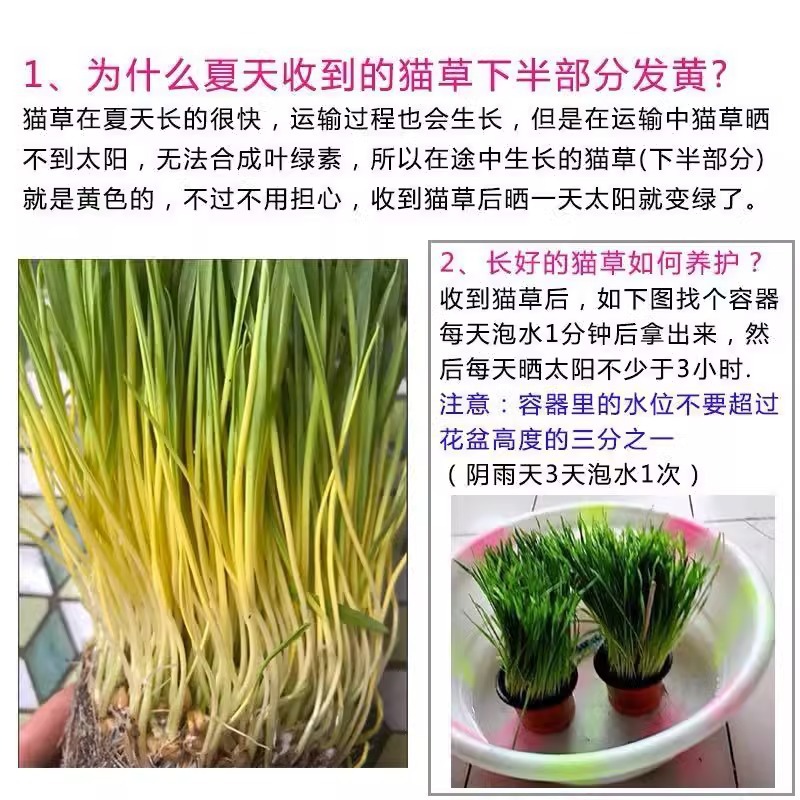 1、为什么夏天收到的猫草下半部分发黄?
猫草在夏天长的很快，运输过程也会生长，但是在运输中猫草晒不到太阳，无法合成叶绿素，所以在途中生长的猫草(下半部分)就是黄色的，不过不用担心，收到猫草后晒一天太阳就变绿了。

2、长好的猫草如何养护？
收到猫草后，如下图找个容器每天泡水1分钟后拿出来，然后每天晒太阳不少于3小时.
注意：容器里的水位不要超过花盆高度的三分之一
（阴雨天3天泡水1次）