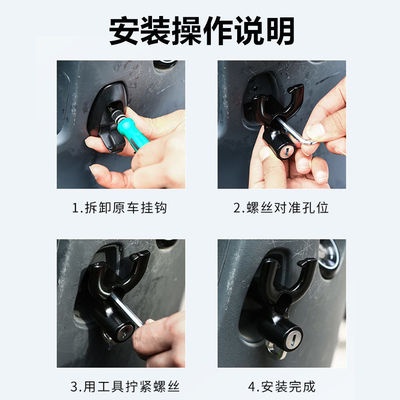 安装操作说明

1.拆卸原车挂钩

2.螺丝对准孔位

3.用工具拧紧螺丝

4.安装完成