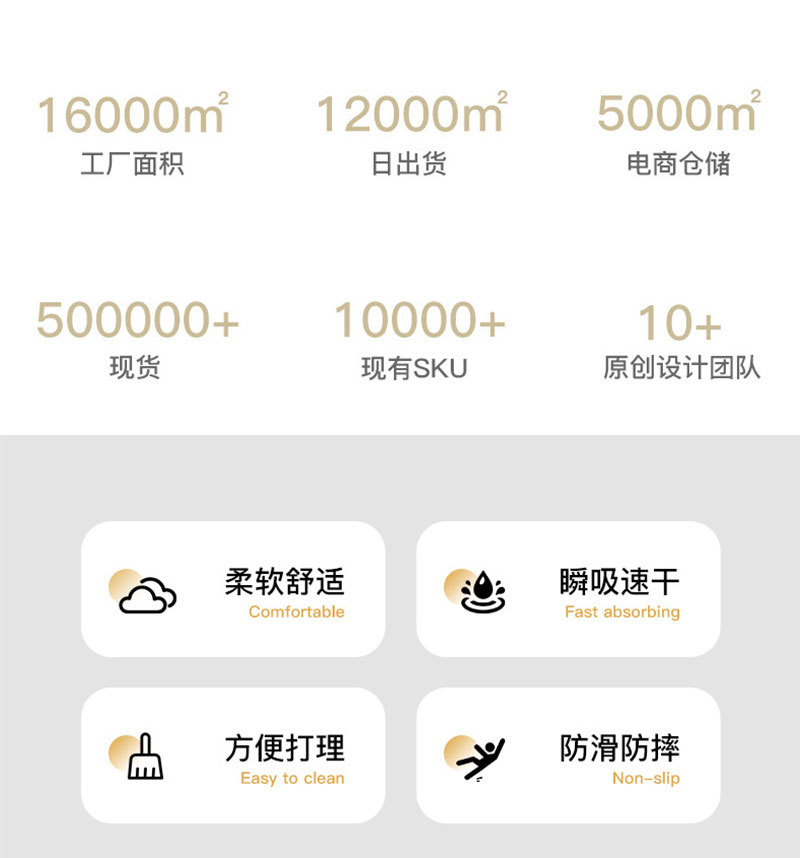 $16000m^2$
工厂面积

$12000m^2$
日出货

$5000m^2$
电商仓储

500000+
现货

10000+
现有SKU

10+
原创设计团队

柔软舒适
Comfortable

瞬吸速干
Fast absorbing

方便打理
Easy to clean

防滑防摔
Non-slip