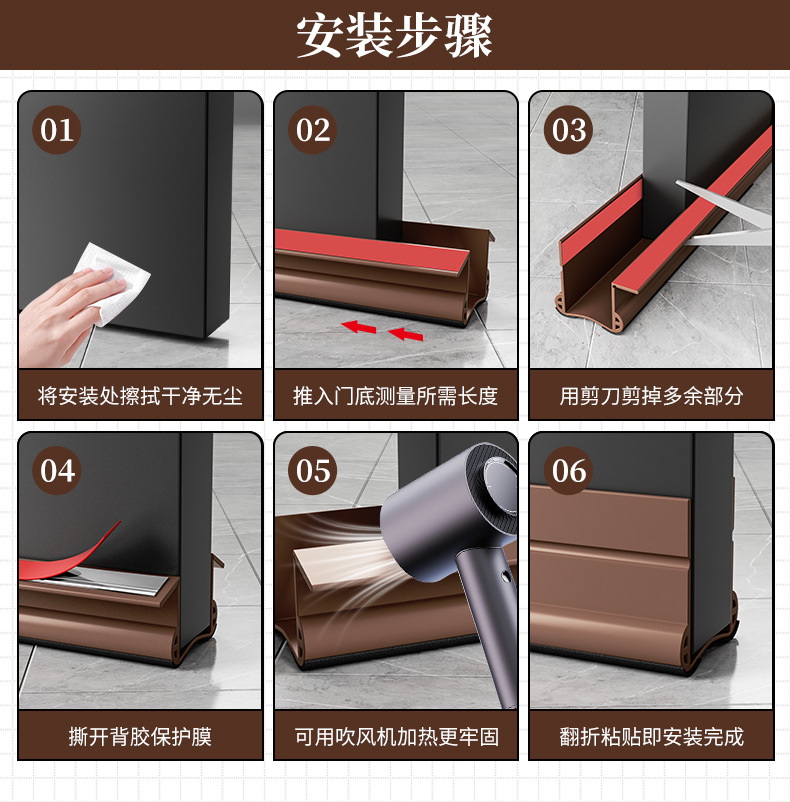 安装步骤

01
将安装处擦拭干净无尘

02
推入门底测量所需长度

03
用剪刀剪掉多余部分

04
撕开背胶保护膜

05
可用吹风机加热更牢固

06
翻折粘贴即安装完成